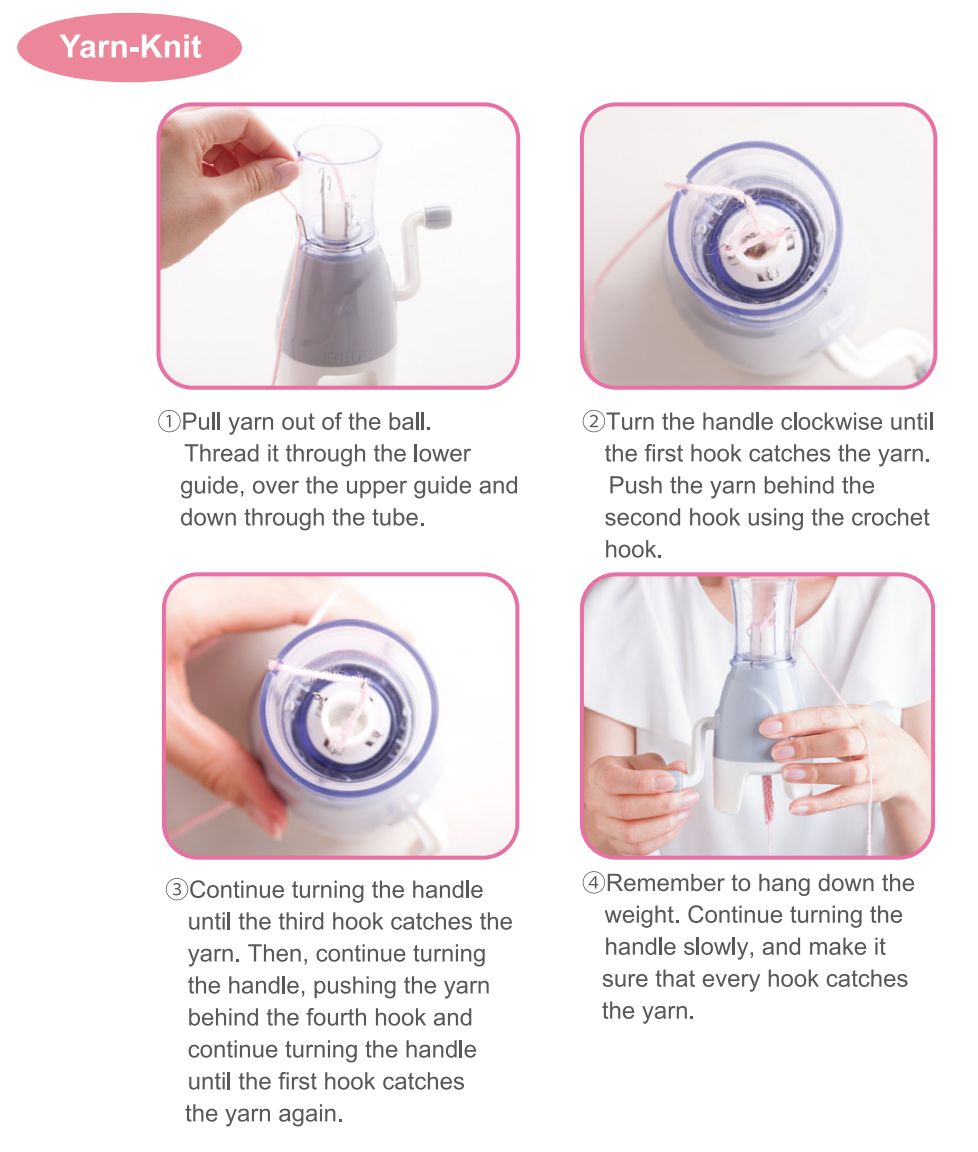 Yarn-Knit

①Pull yarn out of the ball. Thread it through the lower guide, over the upper guide and down through the tube.

②Turn the handle clockwise until the first hook catches the yarn. Push the yarn behind the second hook using the crochet hook.

③Continue turning the handle until the third hook catches the yarn. Then, continue turning the handle, pushing the yarn behind the fourth hook and continue turning the handle until the first hook catches the yarn again.

④Remember to hang down the weight. Continue turning the handle slowly, and make it sure that every hook catches the yarn.