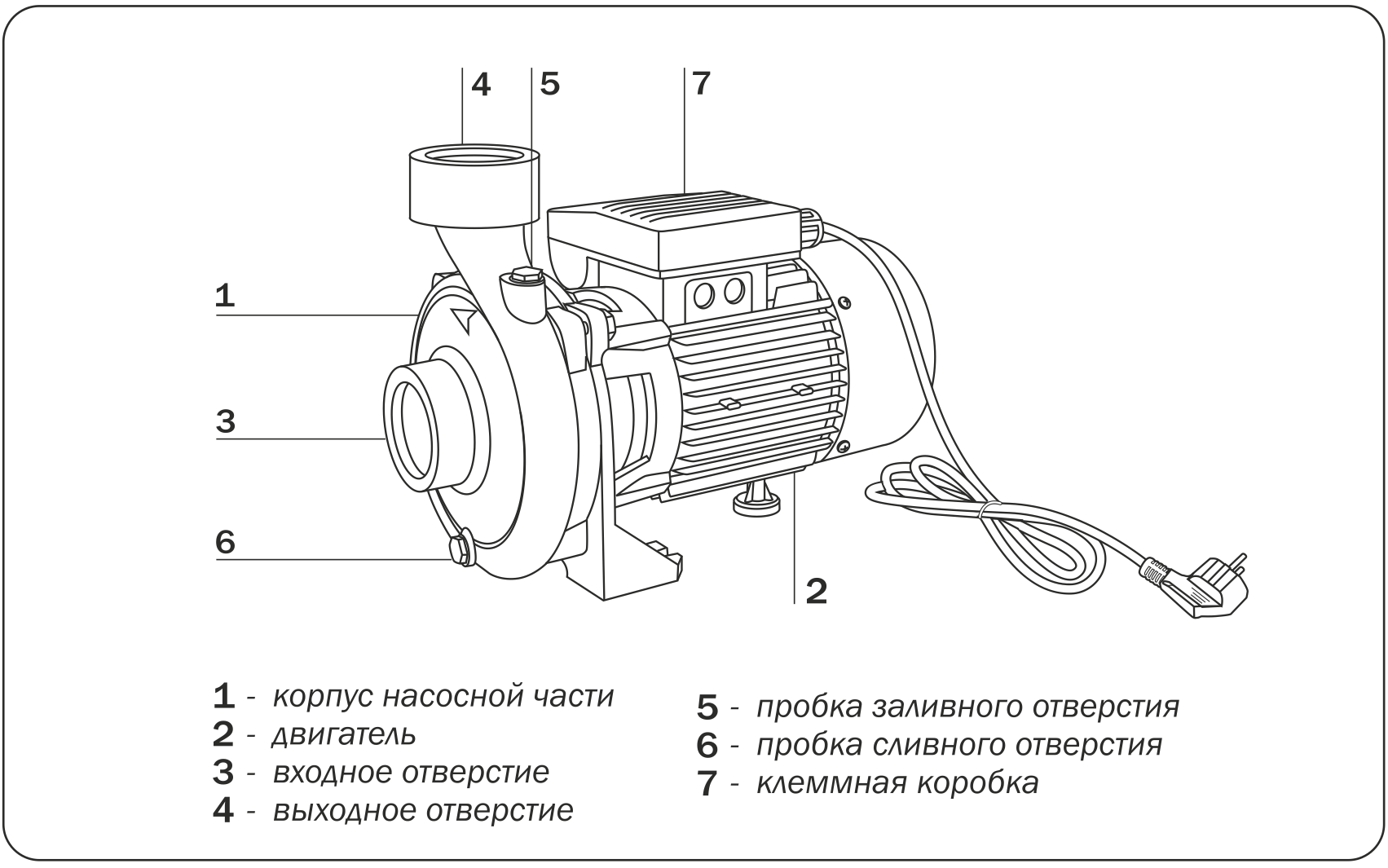 4
5
7
1
3
6
2

1 - корпус насосной части
2 - двигатель
3 - входное отверстие
4 - выходное отверстие

5 - пробка заливного отверстия
6 - пробка сливного отверстия
7 - клеммная коробка