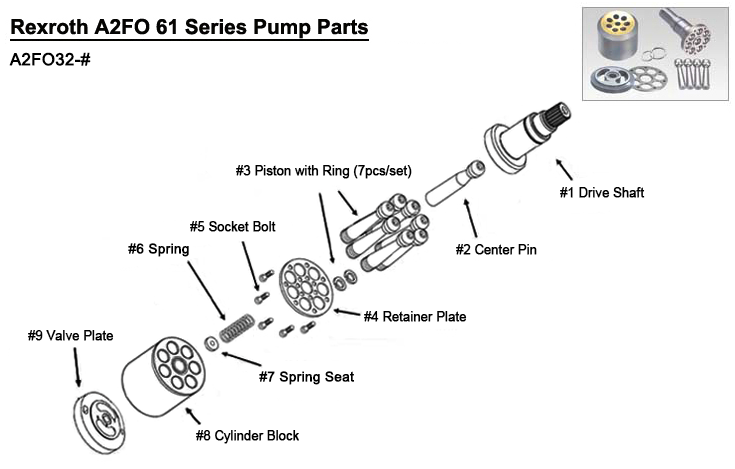 Rexroth A2FO 61 Series Pump Parts

A2FO32-#

#3 Piston with Ring (7pcs/set)

#1 Drive Shaft

#5 Socket Bolt

#6 Spring

#2 Center Pin

#4 Retainer Plate

#9 Valve Plate

#7 Spring Seat

#8 Cylinder Block