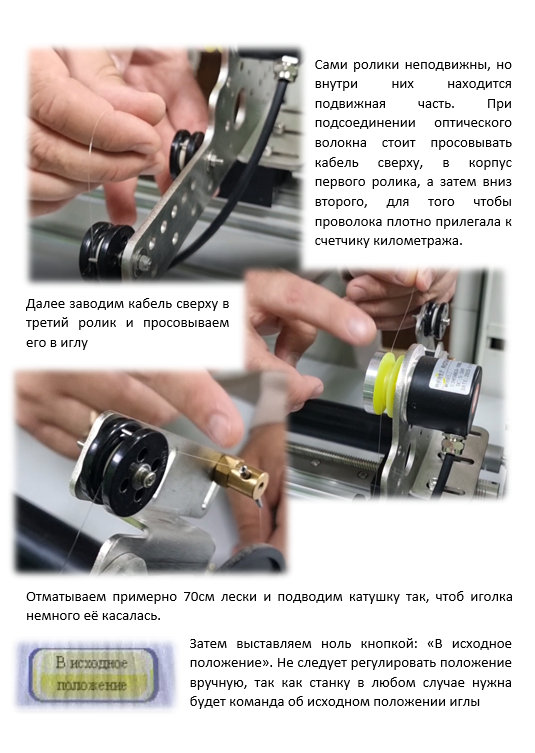 Сами ролики неподвижны, но внутри них находится подвижная часть. При подсоединении оптического волокна стоит просовывать кабель сверху, в корпус первого ролика, а затем вниз второго, для того чтобы проволока плотно прилегала к счетчику километража.

Далее заводим кабель сверху в третий ролик и просовываем его в иглу

Отматываем примерно 70см лески и подводим катушку так, чтоб иголка немного её касалась.

В исходное положение

Затем выставляем ноль кнопкой: «В исходное положение». Не следует регулировать положение вручную, так как станку в любом случае нужна будет команда об исходном положении иглы