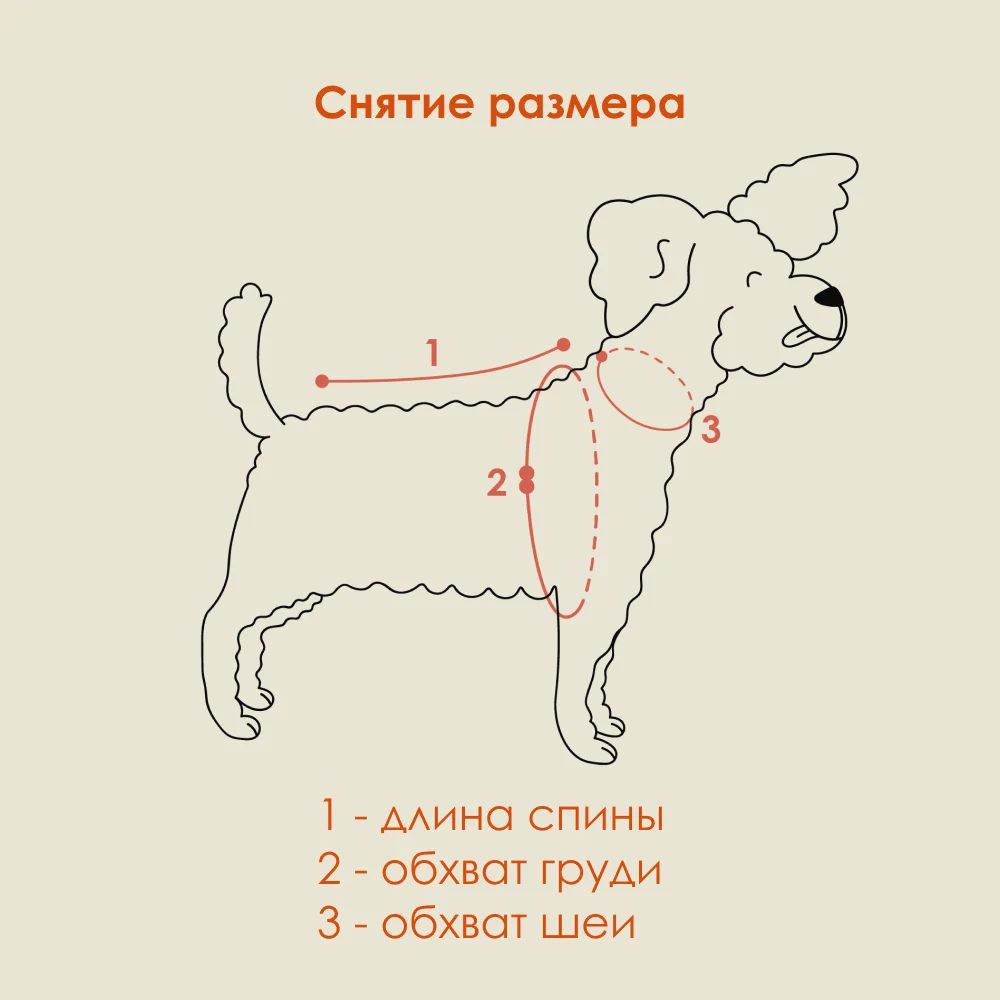 Снятие размера

1

2

3

1 - длина спины
2 - обхват груди
3 - обхват шеи