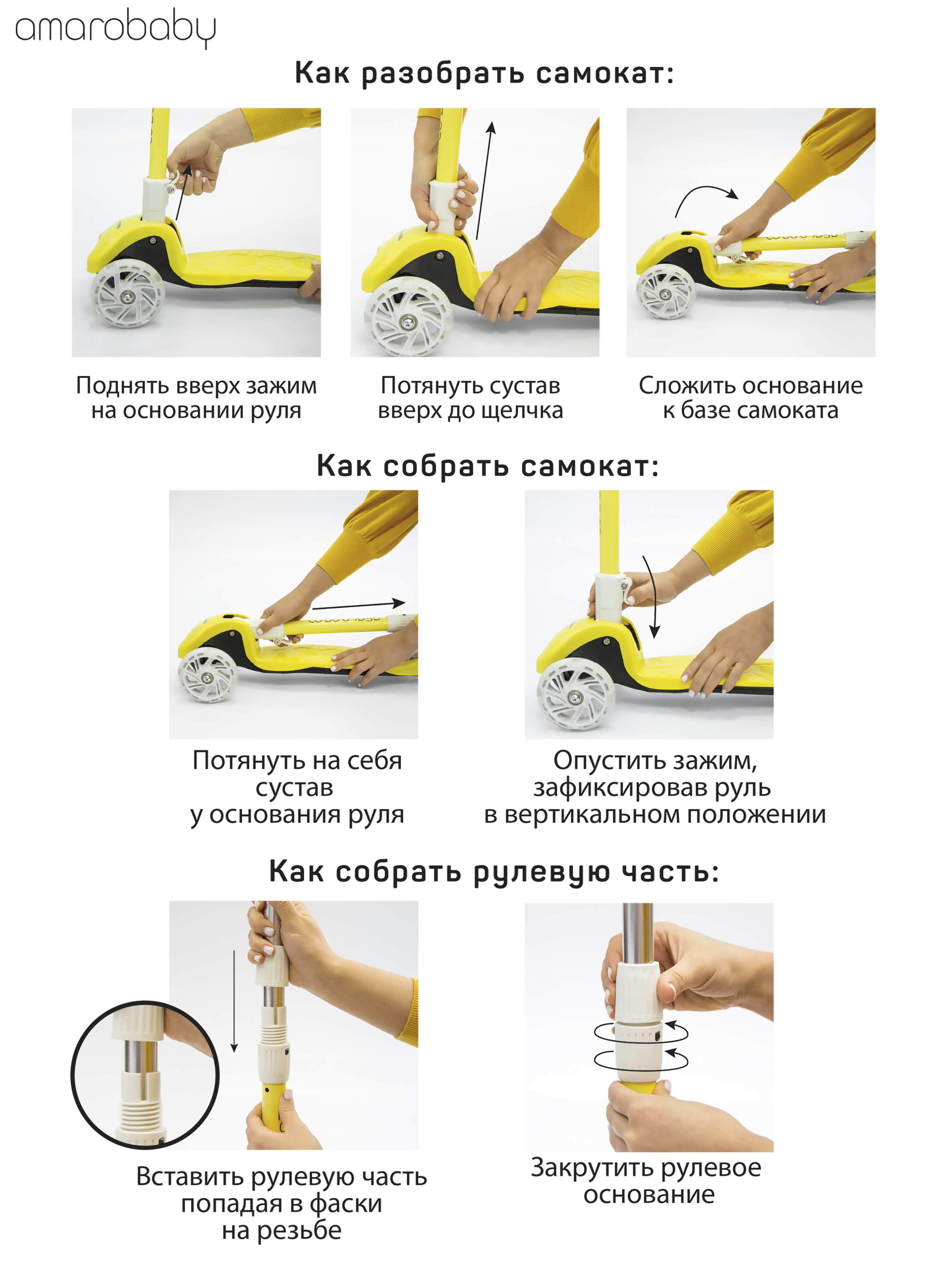 amarobaby

Как разобрать самокат:

Поднять вверх зажим на основании руля

Потянуть сустав вверх до щелчка

Сложить основание к базе самоката

Как собрать самокат:

Потянуть на себя сустав у основания руля

Опустить зажим, зафиксировав руль в вертикальном положении

Как собрать рулевую часть:

Вставить рулевую часть попадая в фаски на резьбе

Закрутить рулевое основание