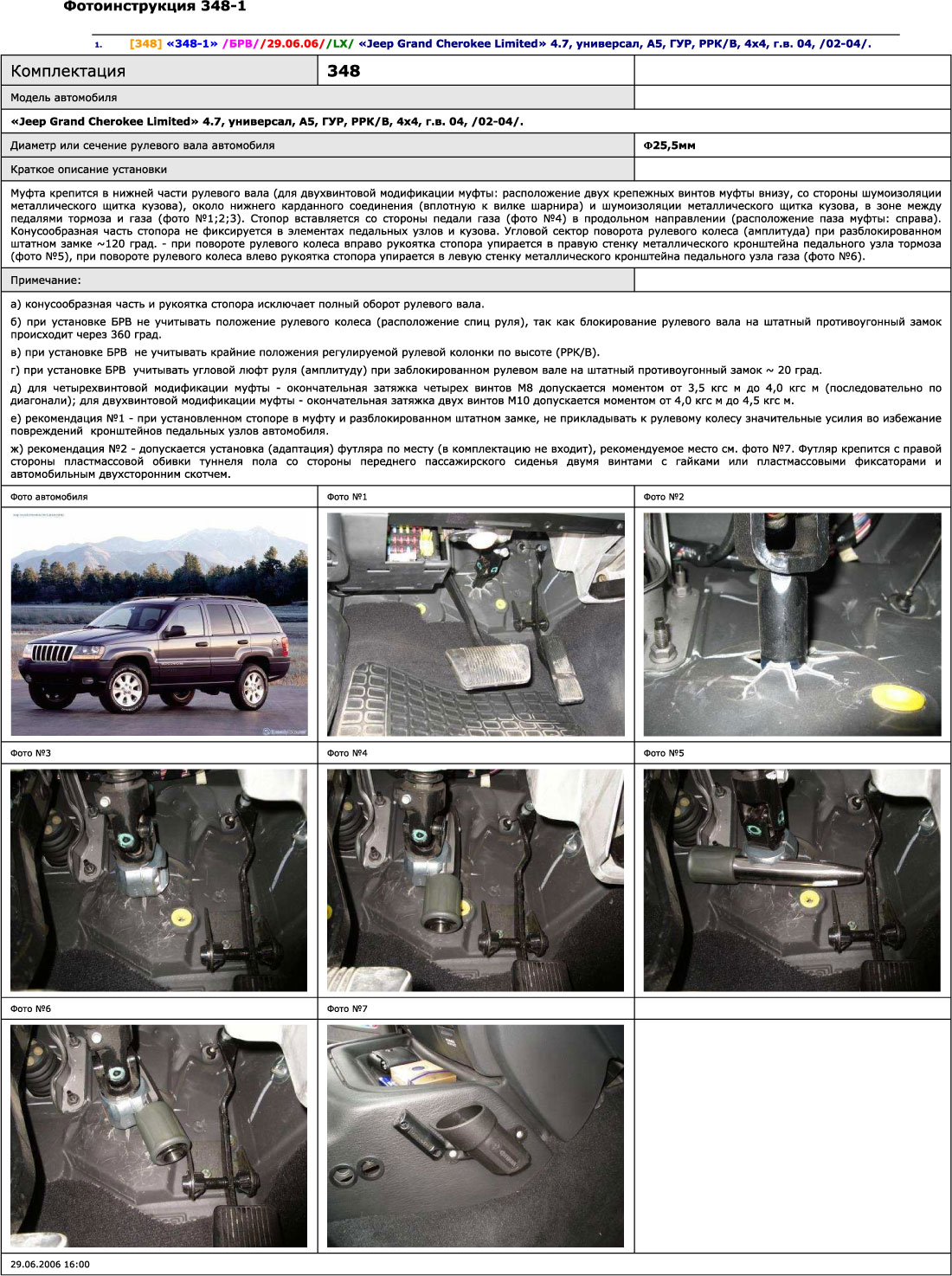 Фотоинструкция 348-1

1. [348] «348-1» /БРВ//29.06.06//LX/ «Jeep Grand Cherokee Limited» 4.7, универсал, А5, ГУР, РРК/В, 4х4, г.в. 04, /02-04/.

| Комплектация | 348 | |
|---|---|---|
| Модель автомобиля | | |
| «Jeep Grand Cherokee Limited» 4.7, универсал, А5, ГУР, РРК/В, 4х4, г.в. 04, /02-04/. | | |
| Диаметр или сечение рулевого вала автомобиля | | Ф25,5мм |
| Краткое описание установки | | |

Муфта крепится в нижней части рулевого вала (для двухвинтовой модификации муфты: расположение двух крепежных винтов муфты внизу, со стороны шумоизоляции металлического щитка кузова), около нижнего карданного соединения (вплотную к вилке шарнира) и шумоизоляции металлического щитка кузова, в зоне между педалями тормоза и газа (фото №1;2;3). Стопор вставляется со стороны педали газа (фото №4) в продольном направлении (расположение паза муфты: справа). Конусообразная часть стопора не фиксируется в элементах педальных узлов и кузова. Угловой сектор поворота рулевого колеса (амплитуда) при разблокированном штатном замке ~120 град. - при повороте рулевого колеса вправо рукоятка стопора упирается в правую стенку металлического кронштейна педального узла тормоза (фото №5), при повороте рулевого колеса влево рукоятка стопора упирается в левую стенку металлического кронштейна педального узла газа (фото №6).

Примечание:

а) конусообразная часть и рукоятка стопора исключает полный оборот рулевого вала.

б) при установке БРВ не учитывать положение рулевого колеса (расположение спиц руля), так как блокирование рулевого вала на штатный противоугонный замок происходит через 360 град.

в) при установке БРВ не учитывать крайние положения регулируемой рулевой колонки по высоте (РРК/В).

г) при установке БРВ учитывать угловой люфт руля (амплитуду) при заблокированном рулевом вале на штатный противоугонный замок ~ 20 град.

д) для четырехвинтовой модификации муфты - окончательная затяжка четырех винтов М8 допускается моментом от 3,5 кгс м до 4,0 кгс м (последовательно по диагонали); для двухвинтовой модификации муфты - окончательная затяжка двух винтов М10 допускается моментом от 4,0 кгс м до 4,5 кгс м.

е) рекомендация №1 - при установленном стопоре в муфту и разблокированном штатном замке, не прикладывать к рулевому колесу значительные усилия во избежание повреждений кронштейнов педальных узлов автомобиля.

ж) рекомендация №2 - допускается установка (адаптация) футляра по месту (в комплектацию не входит), рекомендуемое место см. фото №7. Футляр крепится с правой стороны пластмассовой обивки туннеля пола со стороны переднего пассажирского сиденья двумя винтами с гайками или пластмассовыми фиксаторами и автомобильным двухсторонним скотчем.

Фото автомобиля

Фото №1

Фото №2

Фото №3

Фото №4

Фото №5

Фото №6

Фото №7

29.06.2006 16:00