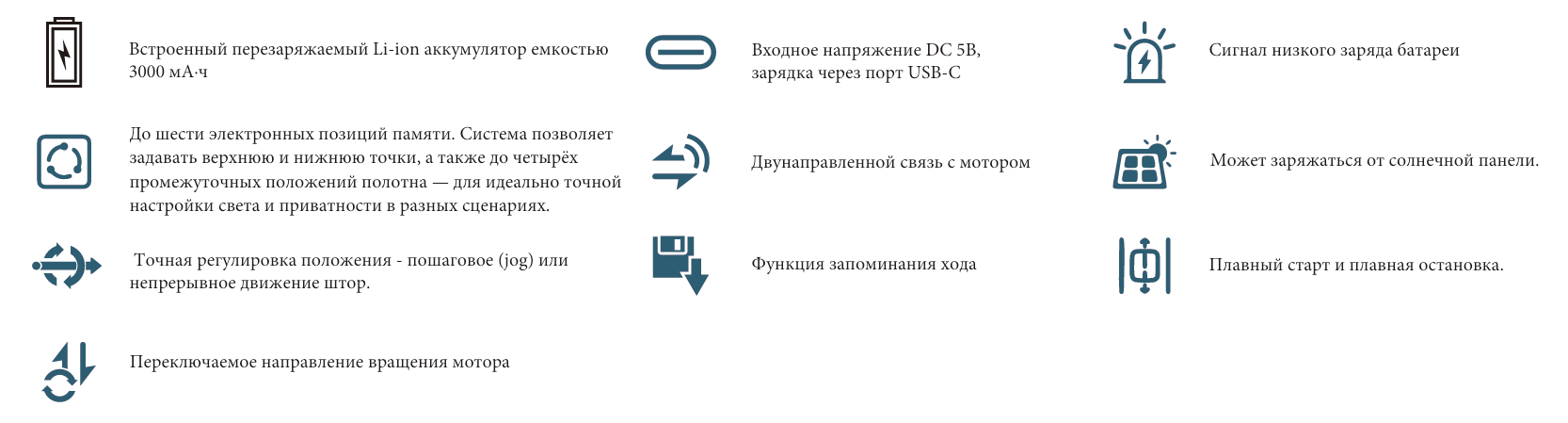 Встроенный перезаряжаемый Li-ion аккумулятор емкостью 3000 мА·ч

До шести электронных позиций памяти. Система позволяет задавать верхнюю и нижнюю точки, а также до четырёх промежуточных положений полотна — для идеально точной настройки света и приватности в разных сценариях.

Точная регулировка положения - пошаговое (jog) или непрерывное движение штор.

Переключаемое направление вращения мотора

Входное напряжение DC 5В, зарядка через порт USB-C

Двунаправленной связь с мотором

Функция запоминания хода

Сигнал низкого заряда батареи

Может заряжаться от солнечной панели.

Плавный старт и плавная остановка.