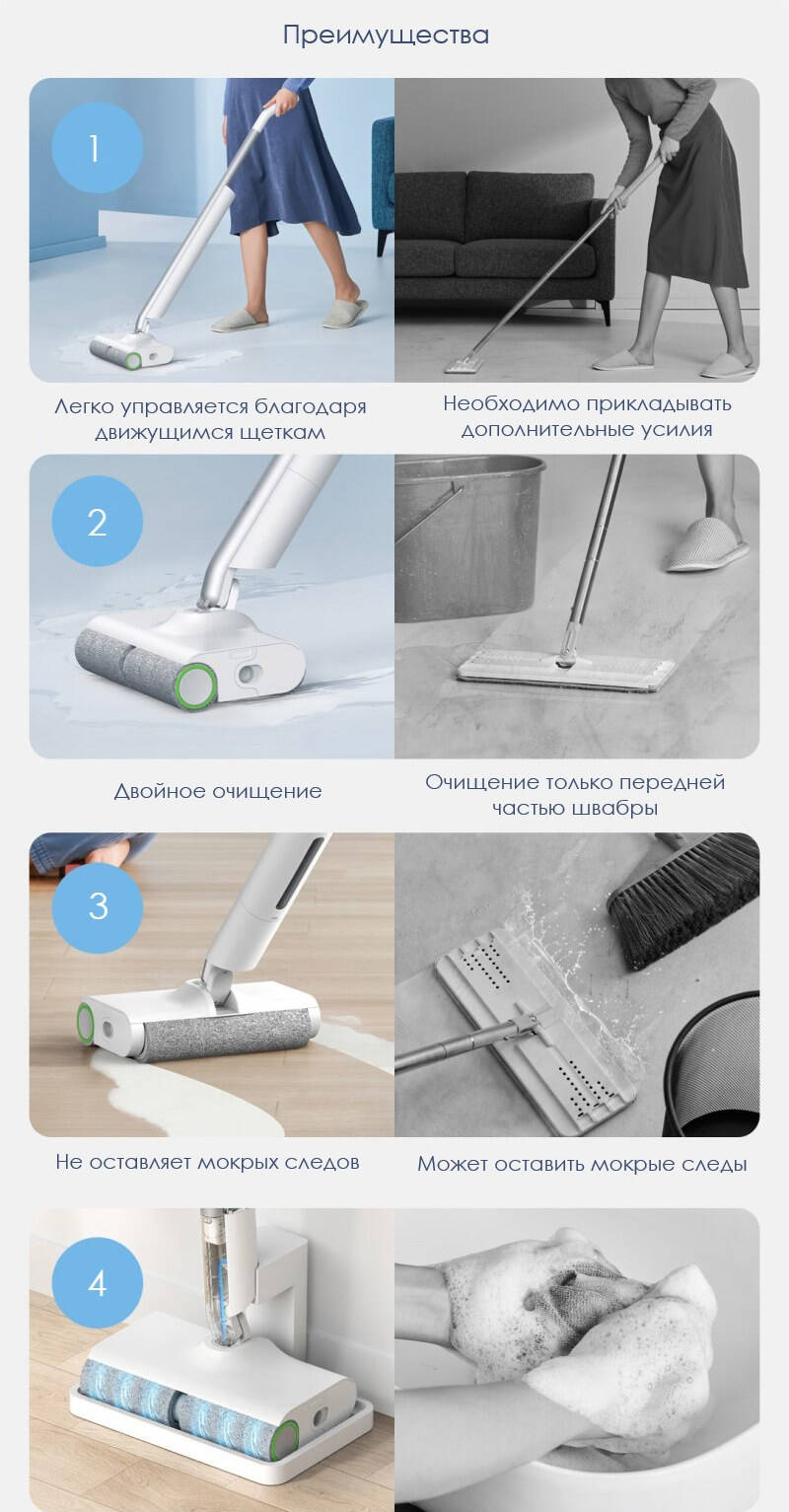 Преимущества

1

Легко управляется благодаря движущимся щеткам

Необходимо прикладывать дополнительные усилия

2

Двойное очищение

Очищение только передней частью швабры

3

Не оставляет мокрых следов

Может оставить мокрые следы

4