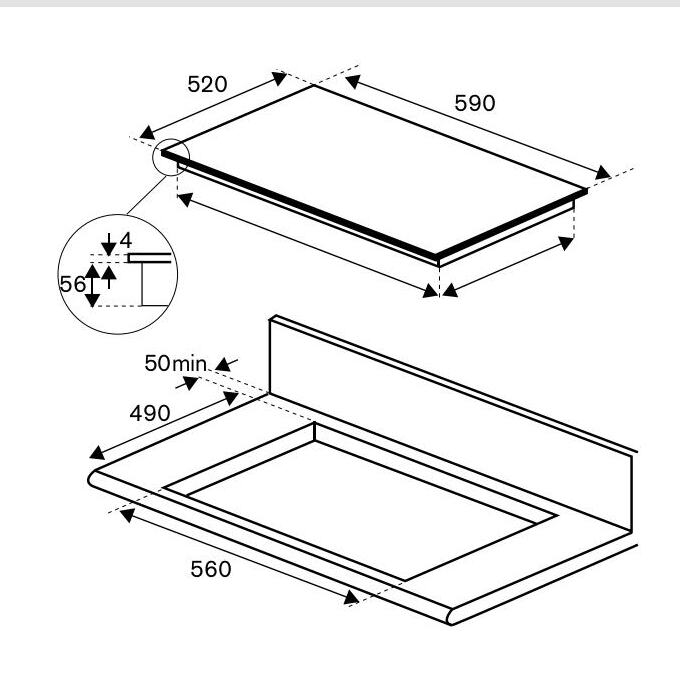 520

590

4

56

50min.

490

560