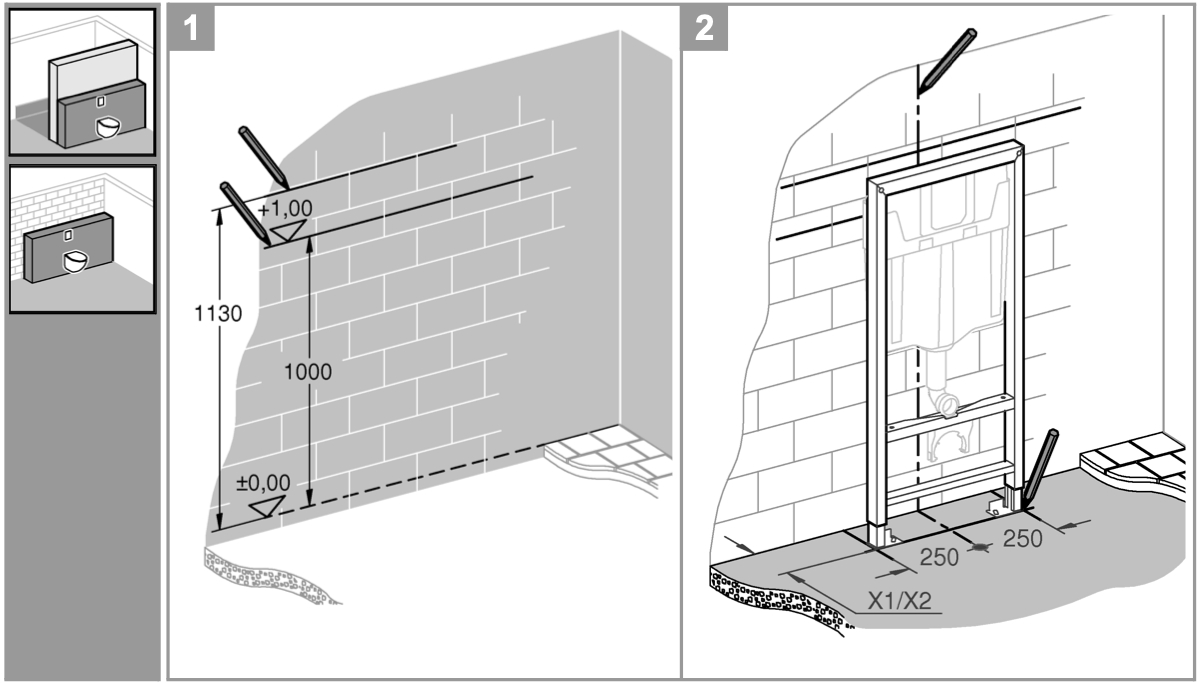 1

+1,00

1130

1000

±0,00

2

250

250

X1/X2