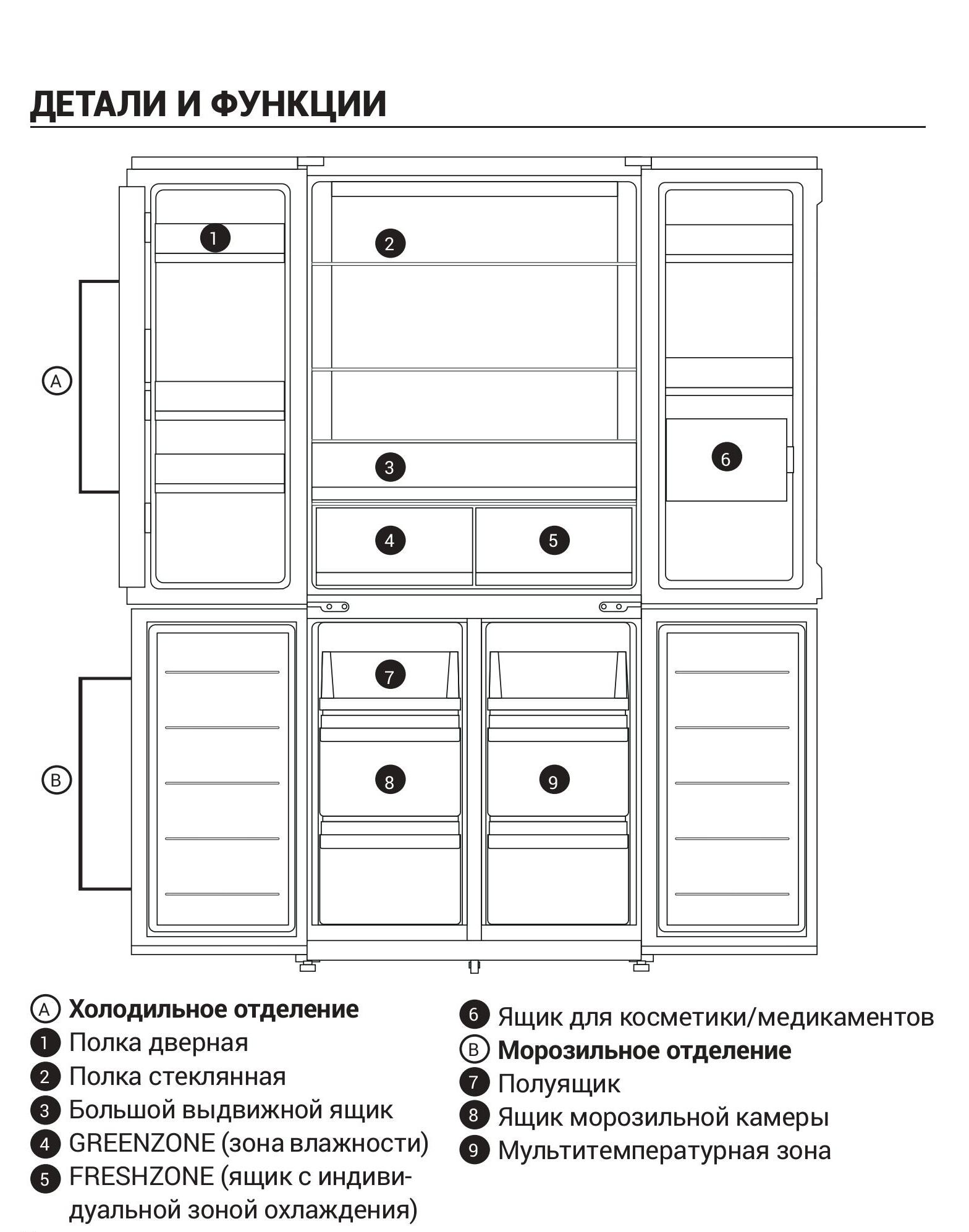 ДЕТАЛИ И ФУНКЦИИ

1
2
A
3
6
4
5
7
B
8
9

A Холодильное отделение
1 Полка дверная
2 Полка стеклянная
3 Большой выдвижной ящик
4 GREENZONE (зона влажности)
5 FRESHZONE (ящик с индивидуальной зоной охлаждения)

6 Ящик для косметики/медикаментов
B Морозильное отделение
7 Полуящик
8 Ящик морозильной камеры
9 Мультитемпературная зона