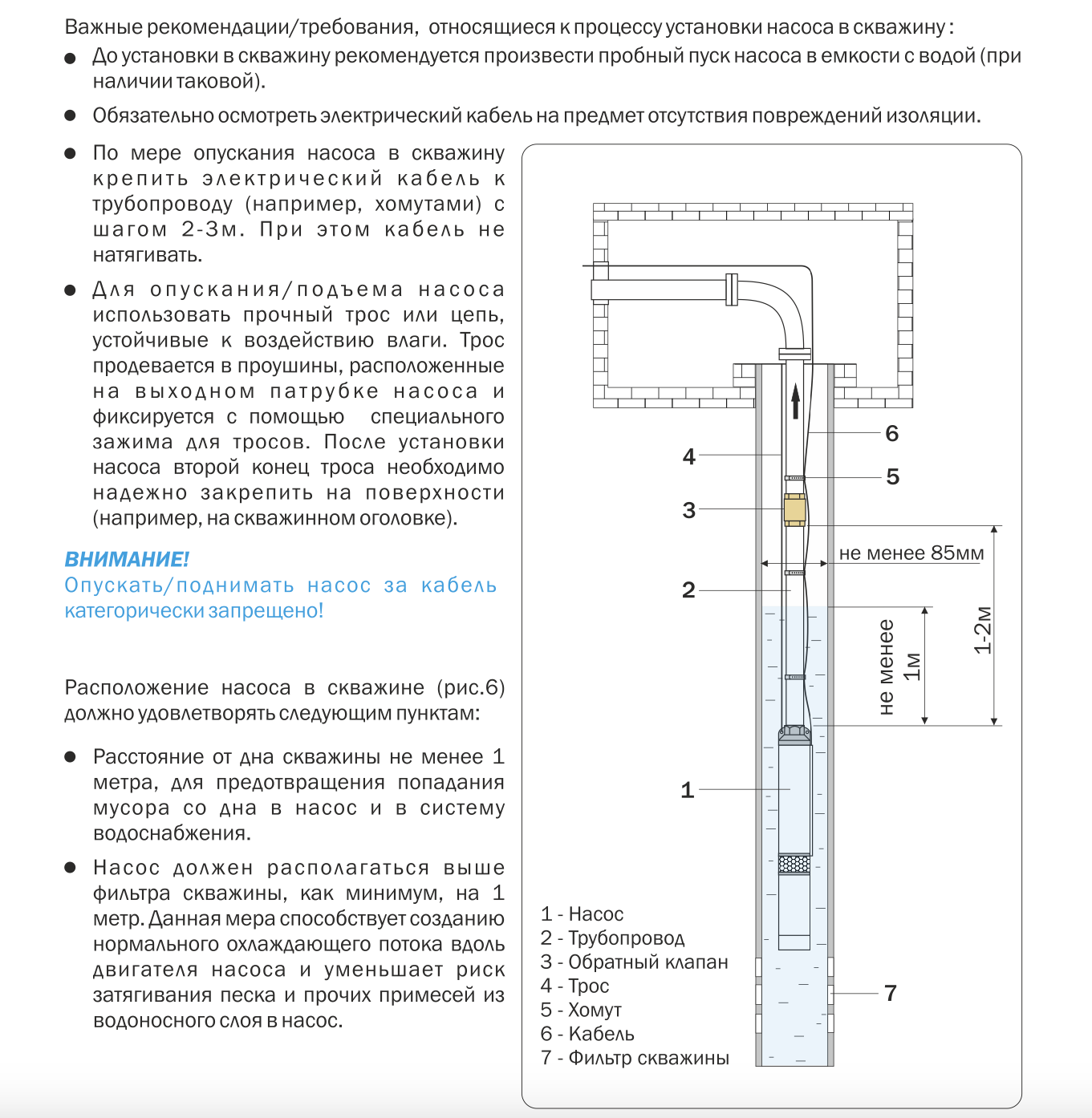 Важные рекомендации/требования, относящиеся к процессу установки насоса в скважину:

● До установки в скважину рекомендуется произвести пробный пуск насоса в емкости с водой (при наличии таковой).

● Обязательно осмотреть электрический кабель на предмет отсутствия повреждений изоляции.

● По мере опускания насоса в скважину крепить электрический кабель к трубопроводу (например, хомутами) с шагом 2-3м. При этом кабель не натягивать.

● Для опускания/подъема насоса использовать прочный трос или цепь, устойчивые к воздействию влаги. Трос продевается в проушины, расположенные на выходном патрубке насоса и фиксируется с помощью специального зажима для тросов. После установки насоса второй конец троса необходимо надежно закрепить на поверхности (например, на скважинном оголовке).

ВНИМАНИЕ!
Опускать/поднимать насос за кабель категорически запрещено!

Расположение насоса в скважине (рис.6) должно удовлетворять следующим пунктам:

● Расстояние от дна скважины не менее 1 метра, для предотвращения попадания мусора со дна в насос и в систему водоснабжения.

● Насос должен располагаться выше фильтра скважины, как минимум, на 1 метр. Данная мера способствует созданию нормального охлаждающего потока вдоль двигателя насоса и уменьшает риск затягивания песка и прочих примесей из водоносного слоя в насос.

6
4
5
3
не менее 85мм
2
не менее 1м
1-2м
1
7

1 - Насос
2 - Трубопровод
3 - Обратный клапан
4 - Трос
5 - Хомут
6 - Кабель
7 - Фильтр скважины