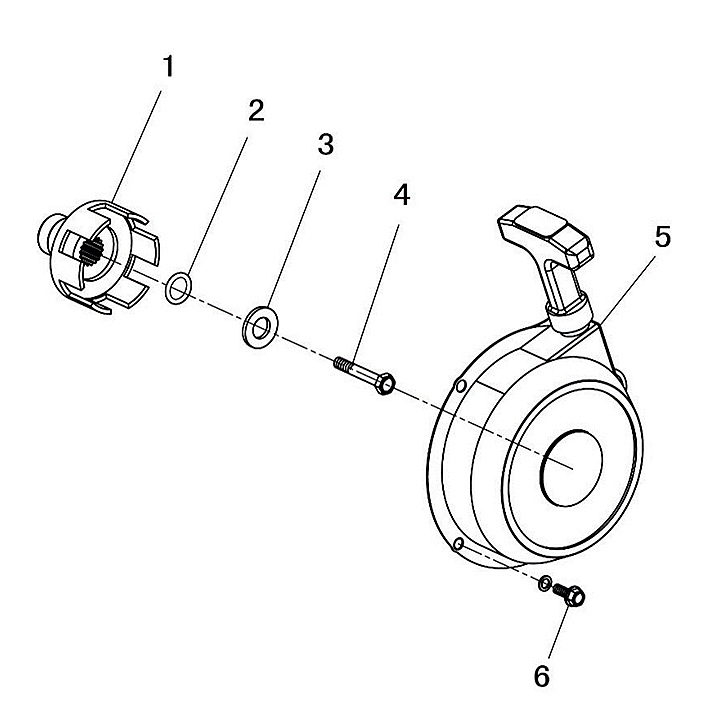 1
2
3
4
5
6