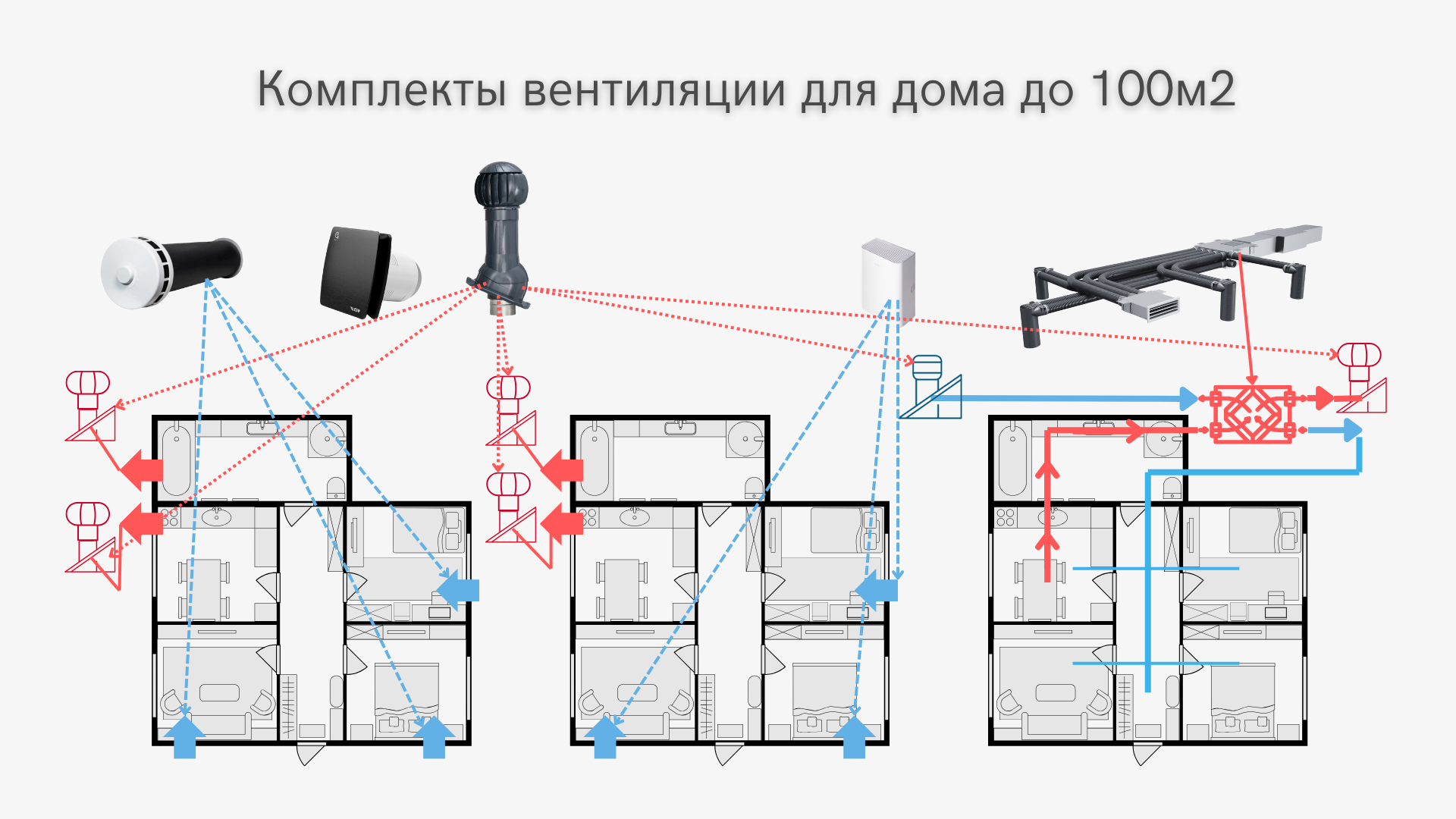 Комплекты вентиляции для дома до 100м2