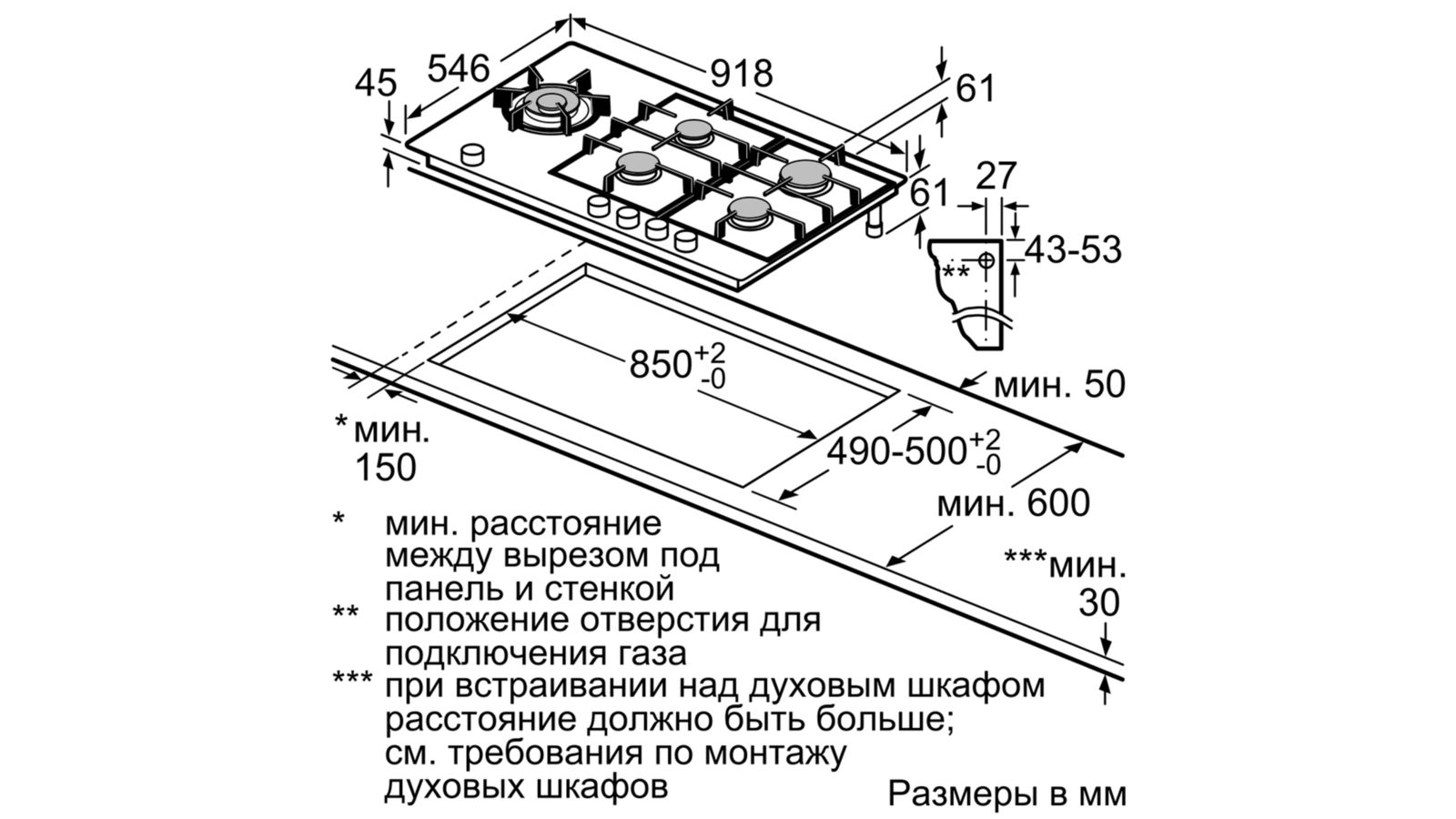 45

546

918

61

61

27

43-53

**

$850^{+2}_{-0}$

мин. 50

*мин. 150

$490\text{-}500^{+2}_{-0}$

мин. 600

***мин. 30

* мин. расстояние между вырезом под панель и стенкой
** положение отверстия для подключения газа
*** при встраивании над духовым шкафом расстояние должно быть больше; см. требования по монтажу духовых шкафов

Размеры в мм