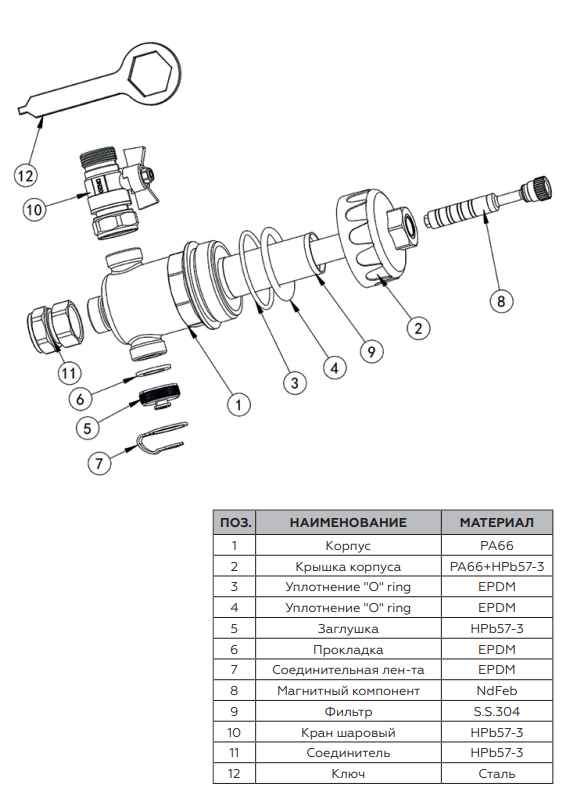 12

10

11

6

5

7

1

3

4

9

2

8

| ПОЗ. | НАИМЕНОВАНИЕ | МАТЕРИАЛ |
|---|---|---|
| 1 | Корпус | PA66 |
| 2 | Крышка корпуса | PA66+HPb57-3 |
| 3 | Уплотнение "O" ring | EPDM |
| 4 | Уплотнение "O" ring | EPDM |
| 5 | Заглушка | HPb57-3 |
| 6 | Прокладка | EPDM |
| 7 | Соединительная лен-та | EPDM |
| 8 | Магнитный компонент | NdFeb |
| 9 | Фильтр | S.S.304 |
| 10 | Кран шаровый | HPb57-3 |
| 11 | Соединитель | HPb57-3 |
| 12 | Ключ | Сталь |