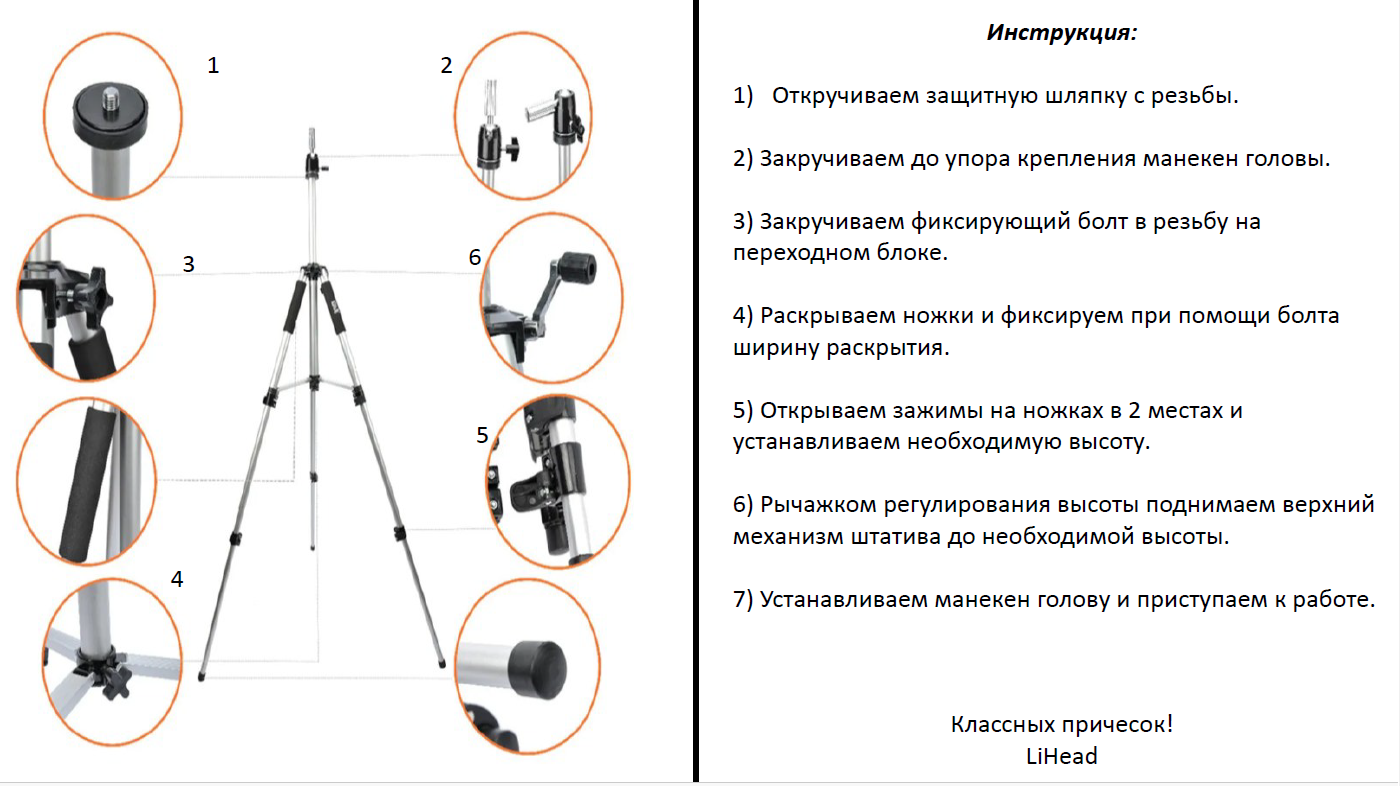 1

2

3

6

5

4

Инструкция:

1) Откручиваем защитную шляпку с резьбы.

2) Закручиваем до упора крепления манекен головы.

3) Закручиваем фиксирующий болт в резьбу на переходном блоке.

4) Раскрываем ножки и фиксируем при помощи болта ширину раскрытия.

5) Открываем зажимы на ножках в 2 местах и устанавливаем необходимую высоту.

6) Рычажком регулирования высоты поднимаем верхний механизм штатива до необходимой высоты.

7) Устанавливаем манекен голову и приступаем к работе.

Классных причесок!
LiHead