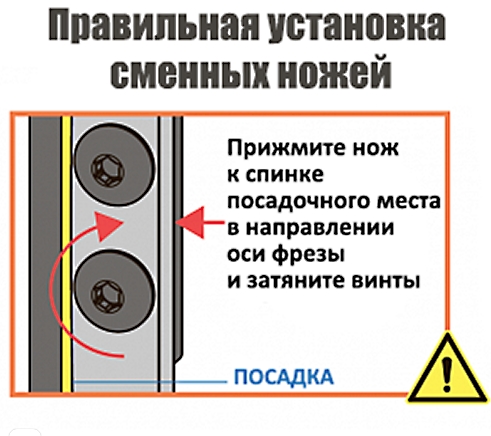 Правильная установка сменных ножей

Прижмите нож к спинке посадочного места в направлении оси фрезы и затяните винты

ПОСАДКА