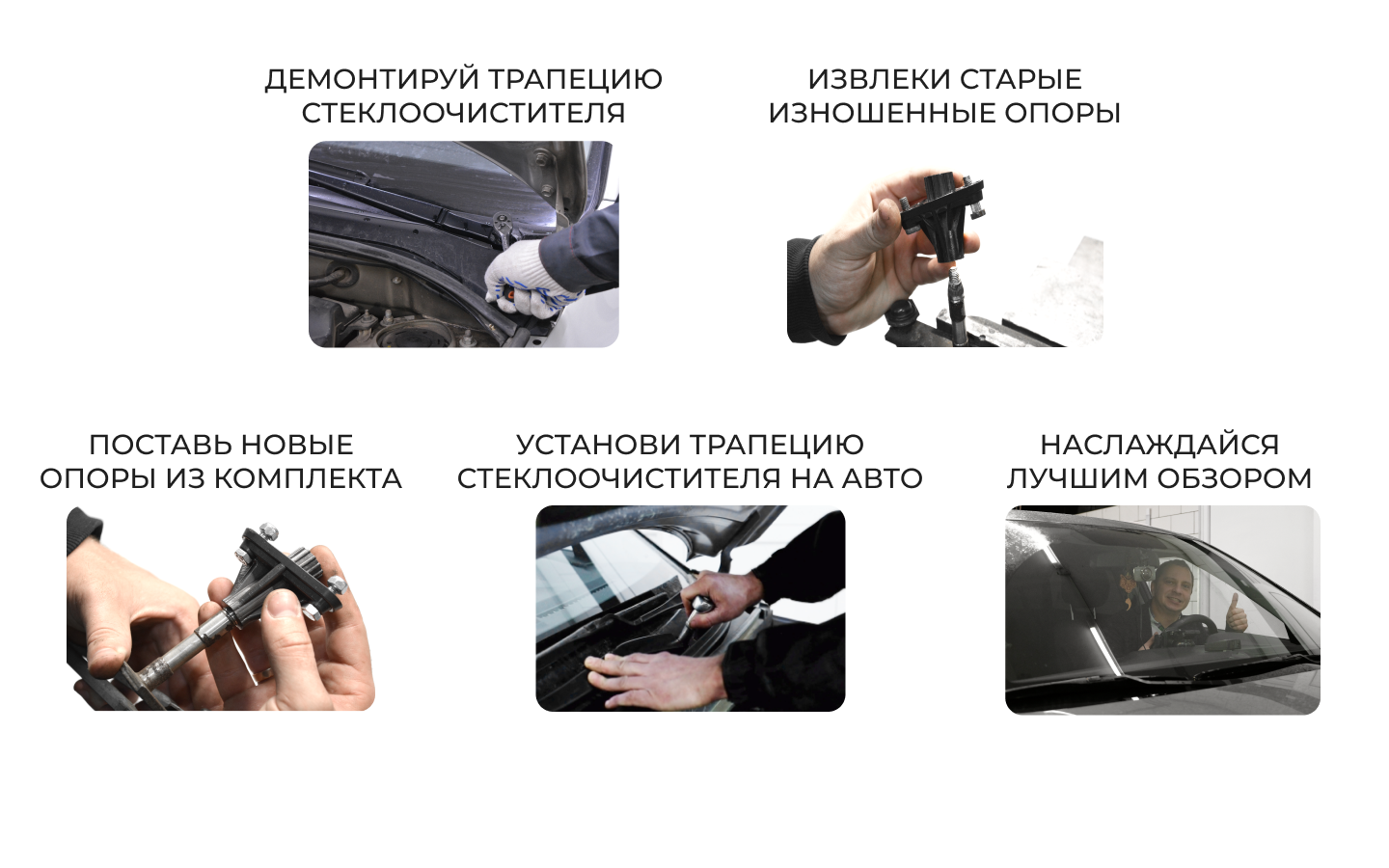 ДЕМОНТИРУЙ ТРАПЕЦИЮ СТЕКЛООЧИСТИТЕЛЯ

ИЗВЛЕКИ СТАРЫЕ ИЗНОШЕННЫЕ ОПОРЫ

ПОСТАВЬ НОВЫЕ ОПОРЫ ИЗ КОМПЛЕКТА

УСТАНОВИ ТРАПЕЦИЮ СТЕКЛООЧИСТИТЕЛЯ НА АВТО

НАСЛАЖДАЙСЯ ЛУЧШИМ ОБЗОРОМ