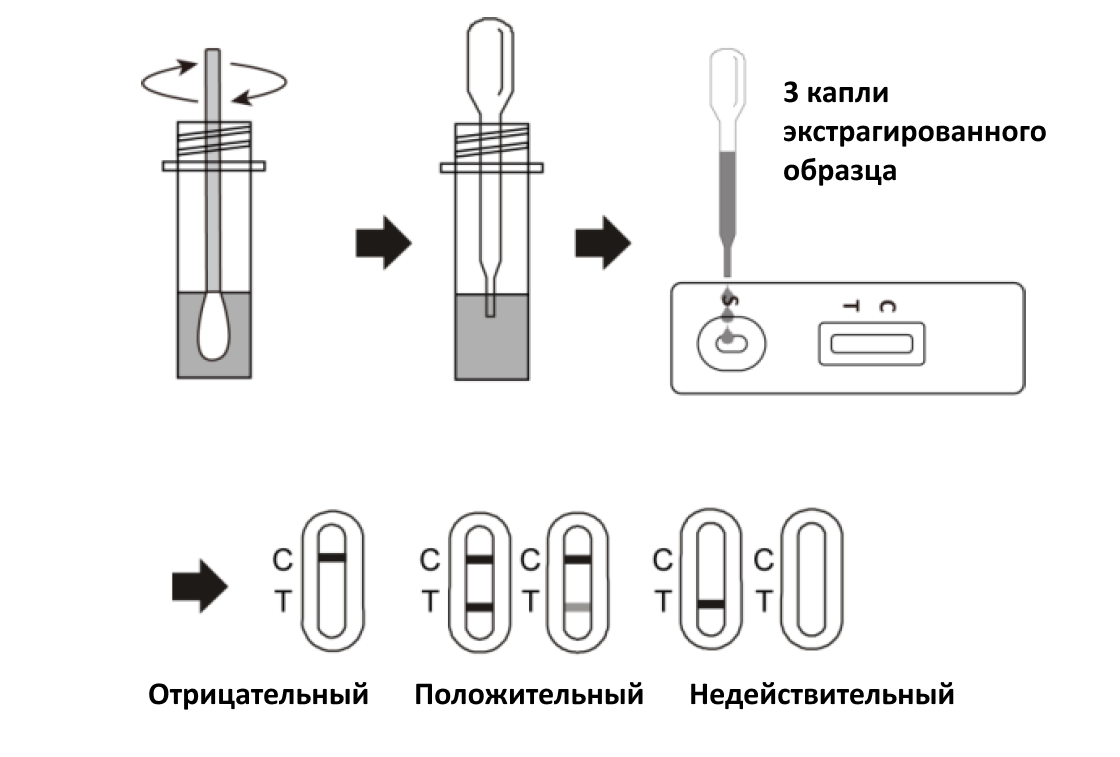 3 капли экстрагированного образца

S

T C

C
T

C
T

C
T

C
T

C
T

Отрицательный Положительный Недействительный