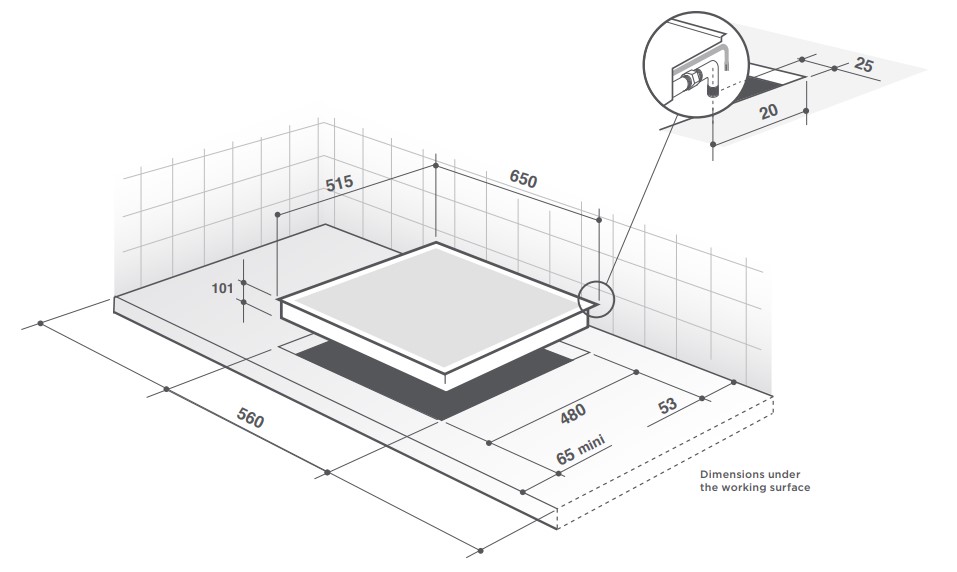 25
20
515
650
101
560
480
53
65 mini
Dimensions under the working surface