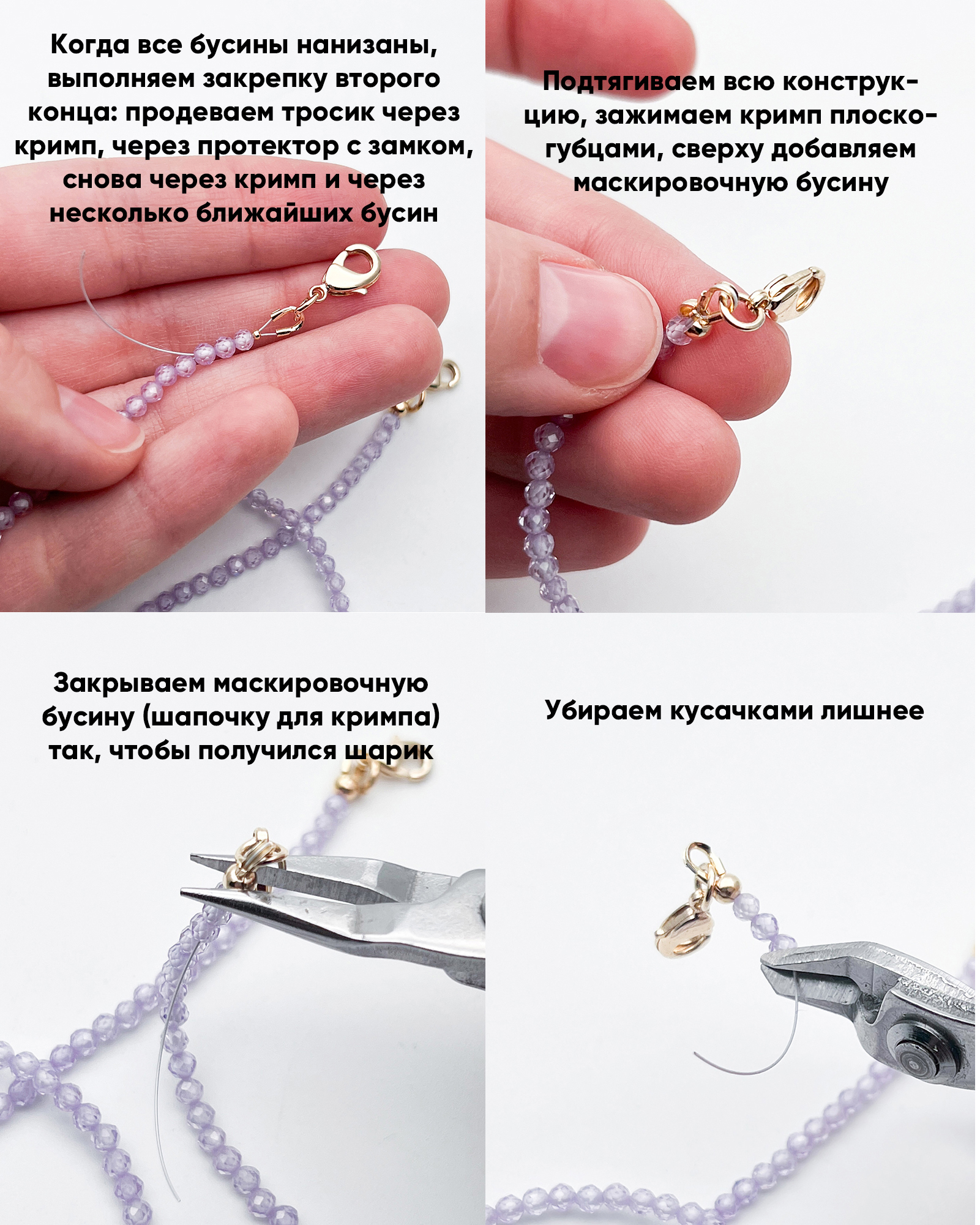 Когда все бусины нанизаны, выполняем закрепку второго конца: продеваем тросик через кримп, через протектор с замком, снова через кримп и через несколько ближайших бусин

Подтягиваем всю конструкцию, зажимаем кримп плоскогубцами, сверху добавляем маскировочную бусину

Закрываем маскировочную бусину (шапочку для кримпа) так, чтобы получился шарик

Убираем кусачками лишнее