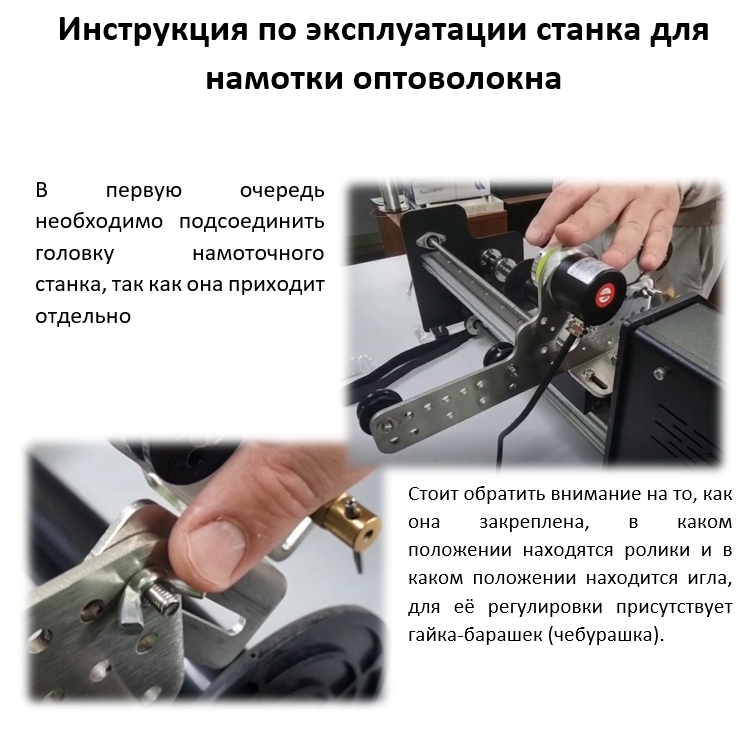 Инструкция по эксплуатации станка для намотки оптоволокна

В первую очередь необходимо подсоединить головку намоточного станка, так как она приходит отдельно

Стоит обратить внимание на то, как она закреплена, в каком положении находятся ролики и в каком положении находится игла, для её регулировки присутствует гайка-барашек (чебурашка).