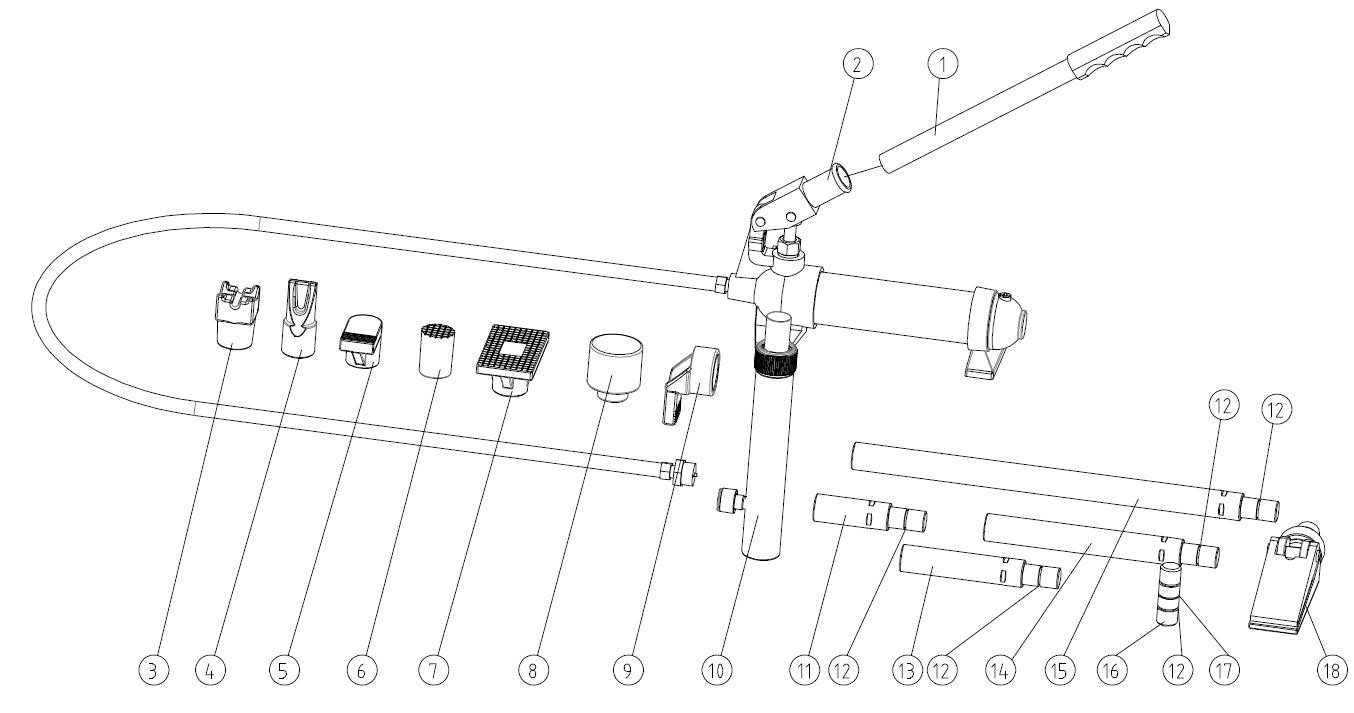 2
1
12
12
3
4
5
6
7
8
9
10
11
12
13
12
14
15
16
12
17
18