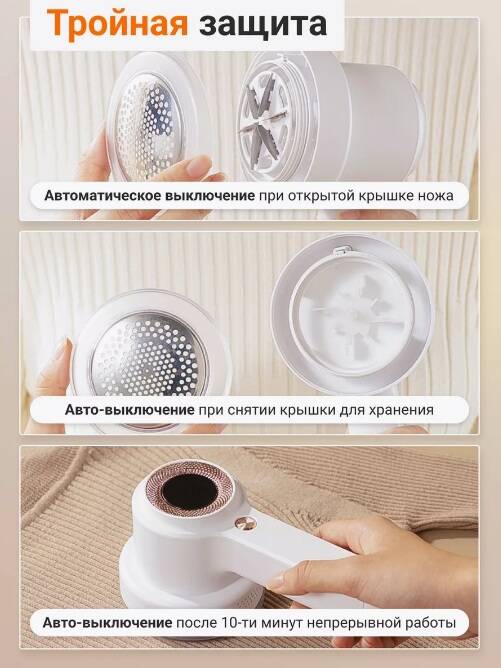 Тройная защита

Автоматическое выключение при открытой крышке ножа

Авто-выключение при снятии крышки для хранения

Авто-выключение после 10-ти минут непрерывной работы