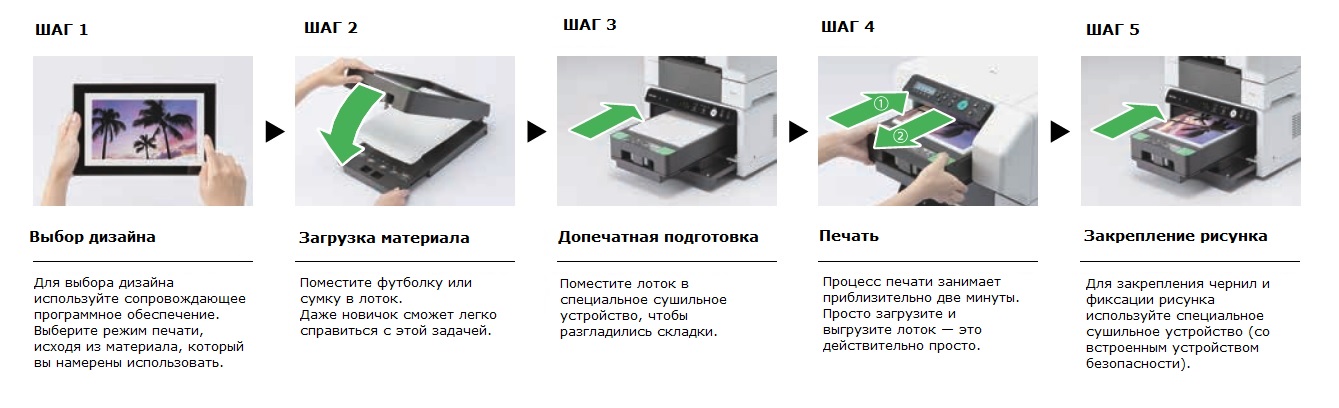 ШАГ 1

Выбор дизайна

Для выбора дизайна используйте сопровождающее программное обеспечение. Выберите режим печати, исходя из материала, который вы намерены использовать.

ШАГ 2

Загрузка материала

Поместите футболку или сумку в лоток. Даже новичок сможет легко справиться с этой задачей.

ШАГ 3

Допечатная подготовка

Поместите лоток в специальное сушильное устройство, чтобы разгладились складки.

ШАГ 4

①

②

Печать

Процесс печати занимает приблизительно две минуты. Просто загрузите и выгрузите лоток — это действительно просто.

ШАГ 5

Закрепление рисунка

Для закрепления чернил и фиксации рисунка используйте специальное сушильное устройство (со встроенным устройством безопасности).