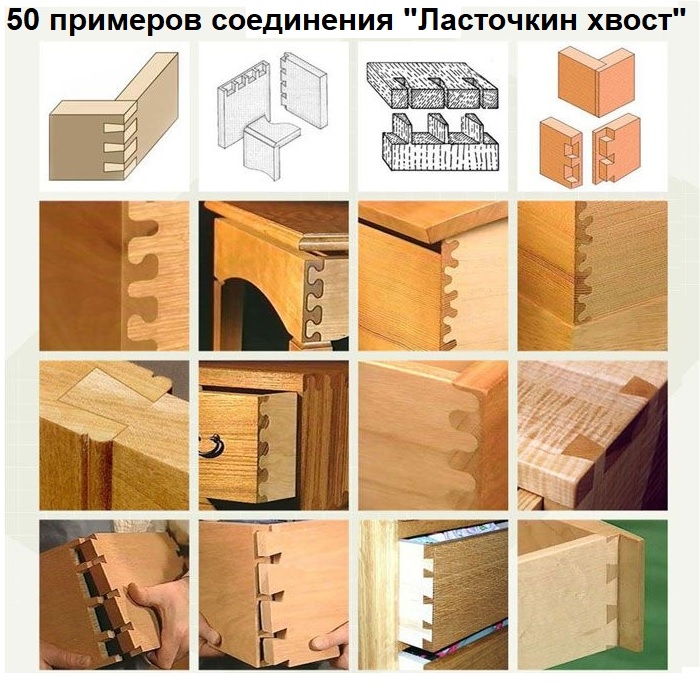 50 примеров соединения "Ласточкин хвост"