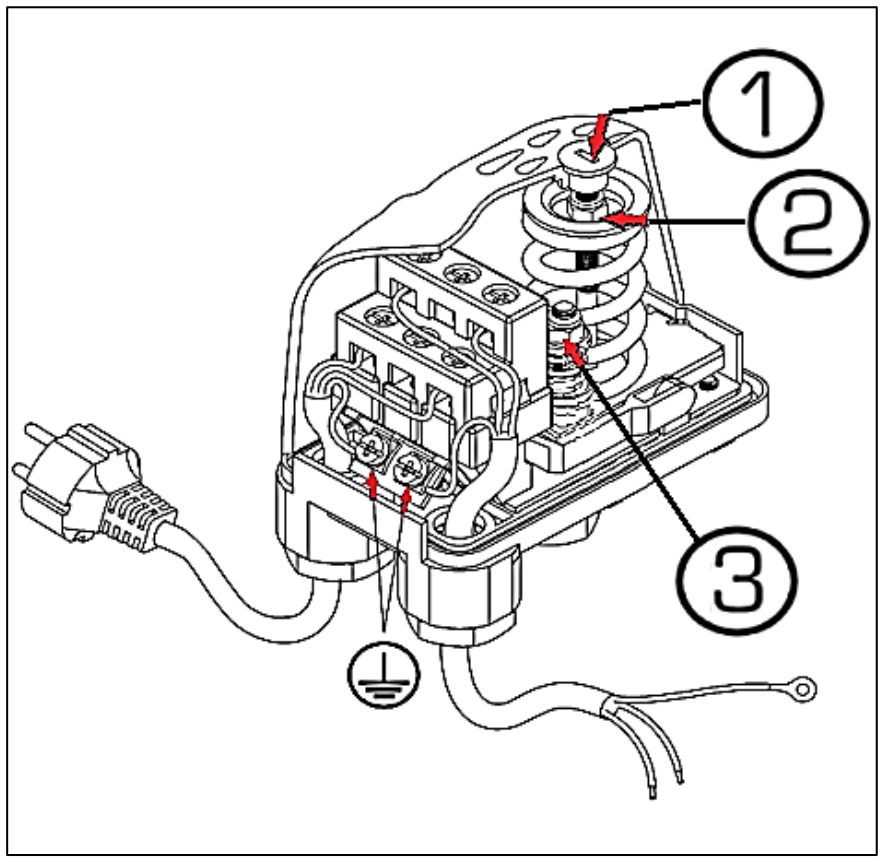 1
2
3