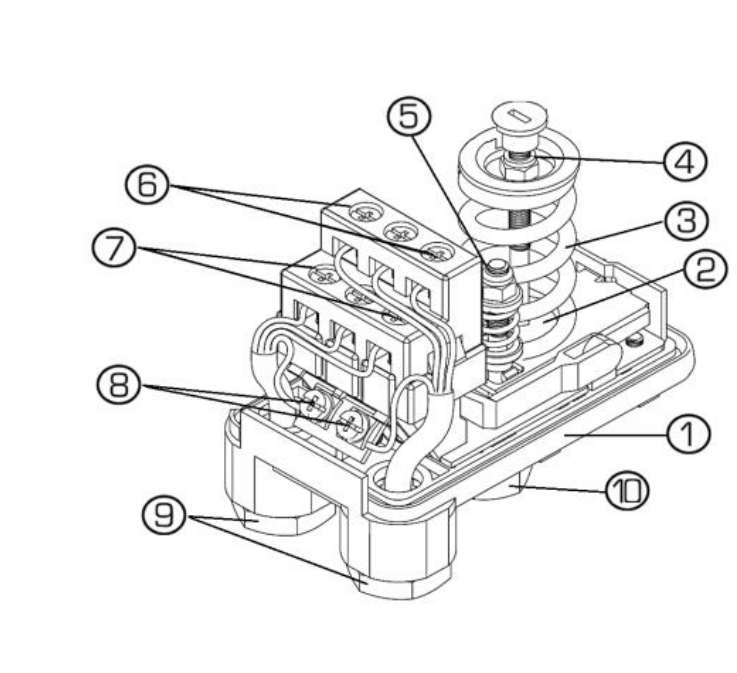 5
4
6
3
7
2
8
1
10
9