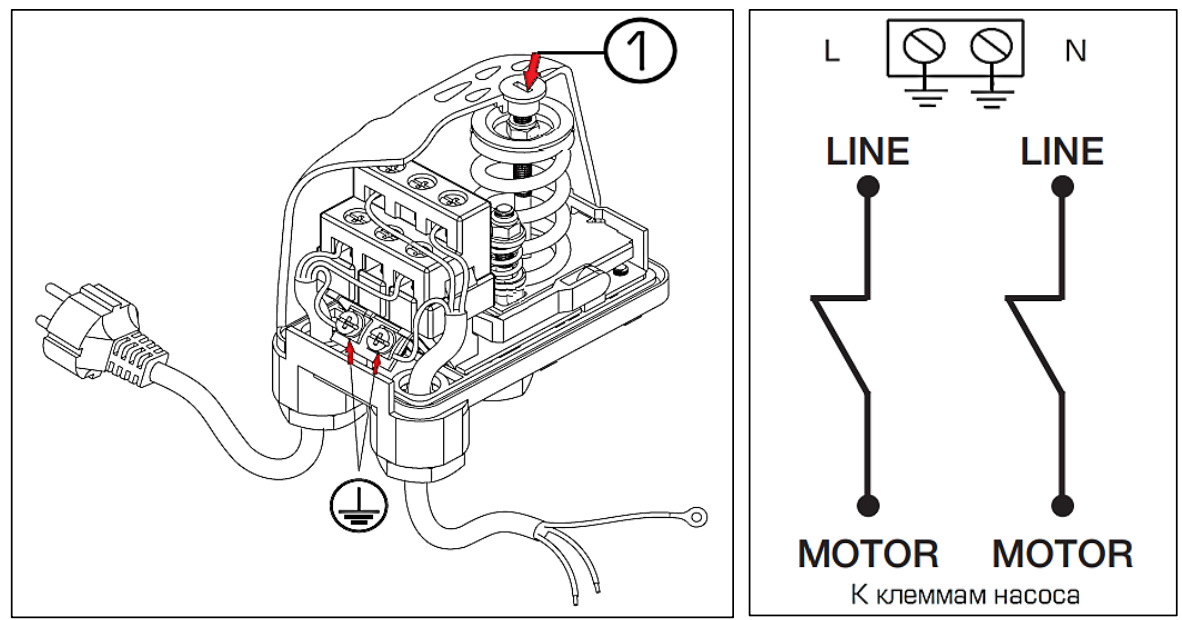 1

L N

LINE LINE

MOTOR MOTOR
К клеммам насоса