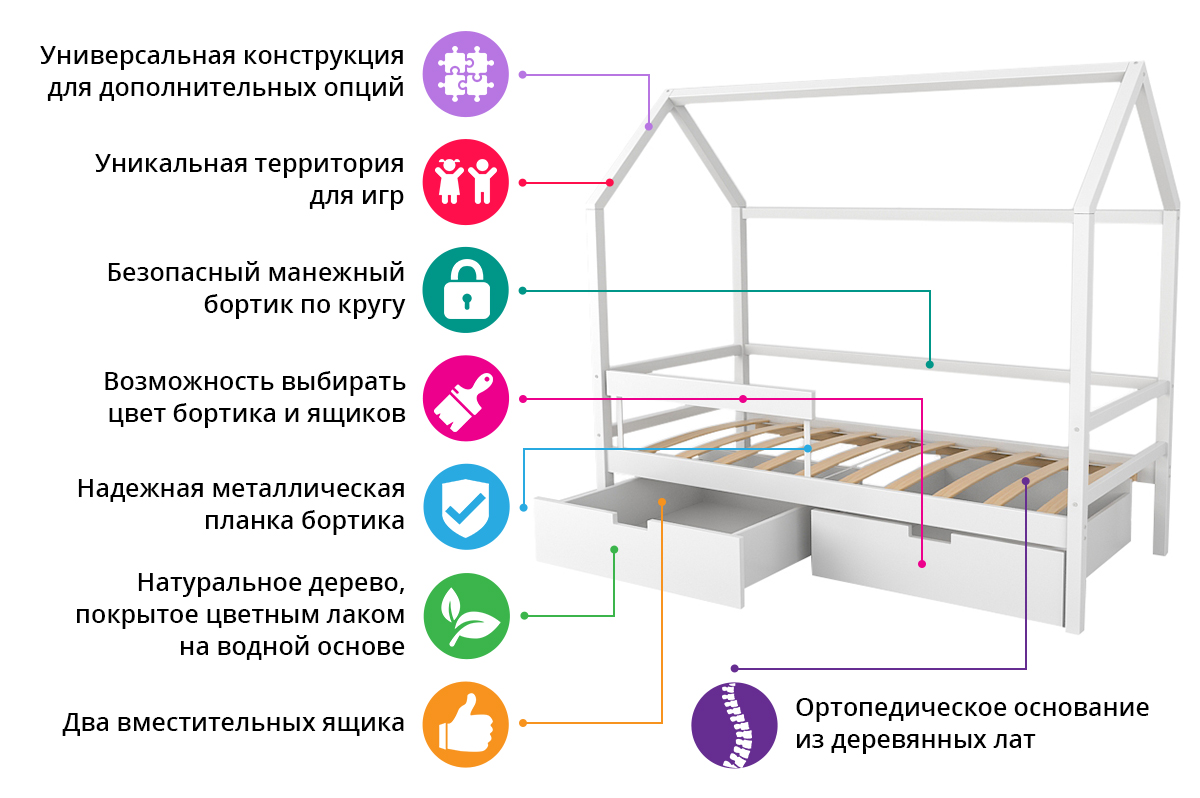 Универсальная конструкция для дополнительных опций

Уникальная территория для игр

Безопасный манежный бортик по кругу

Возможность выбирать цвет бортика и ящиков

Надежная металлическая планка бортика

Натуральное дерево, покрытое цветным лаком на водной основе

Два вместительных ящика

Ортопедическое основание из деревянных лат