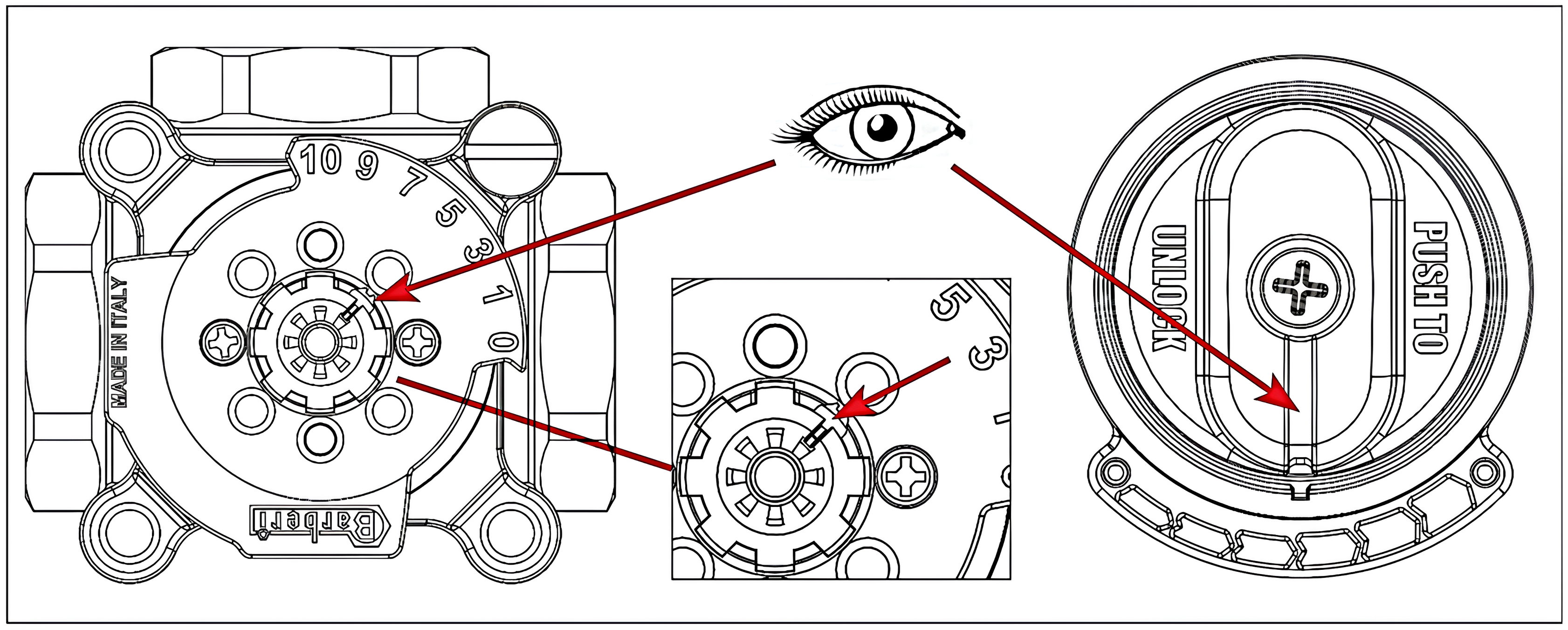 10 9 7 5 3 1 0

MADE IN ITALY

Barberi

5
3
1

UNLOCK

PUSH TO