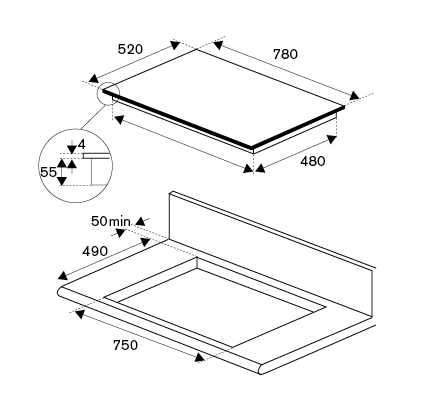 520
780
4
55
480
50min.
490
750