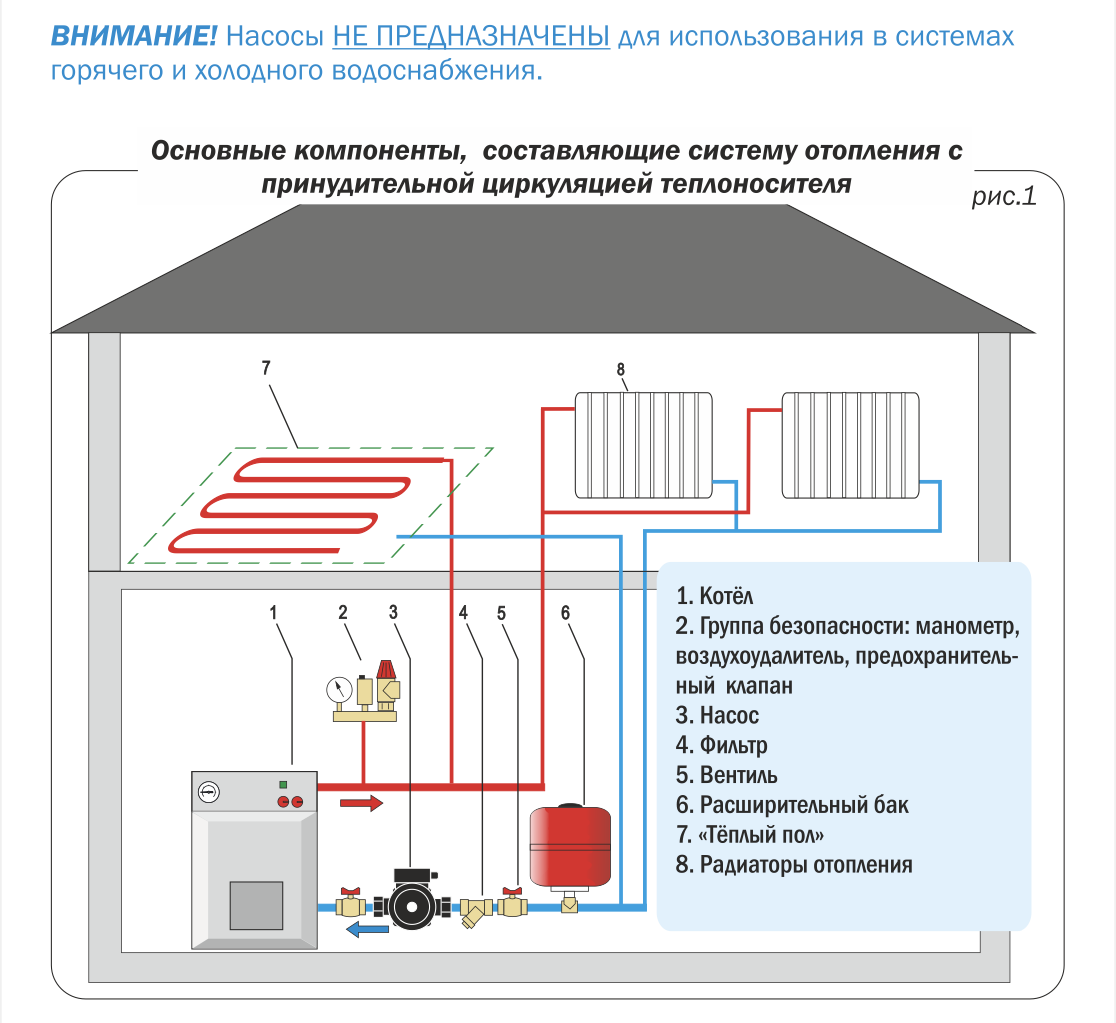 ВНИМАНИЕ! Насосы НЕ ПРЕДНАЗНАЧЕНЫ для использования в системах горячего и холодного водоснабжения.

Основные компоненты, составляющие систему отопления с принудительной циркуляцией теплоносителя

рис.1

7

8

1

2

3

4

5

6

1. Котёл
2. Группа безопасности: манометр, воздухоудалитель, предохранительный клапан
3. Насос
4. Фильтр
5. Вентиль
6. Расширительный бак
7. «Тёплый пол»
8. Радиаторы отопления