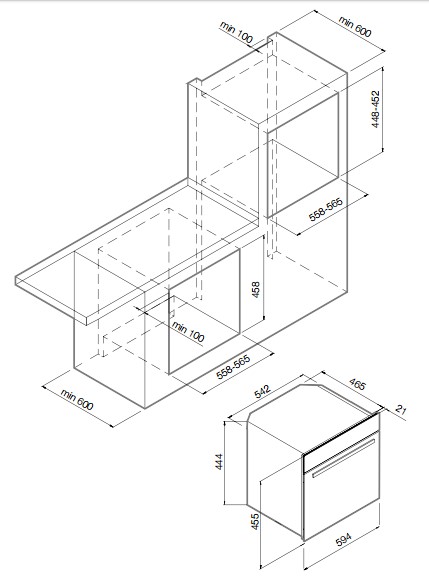 min 100
min 600
448-452
558-565
458
min 100
558-565
min 600
542
465
21
444
455
594