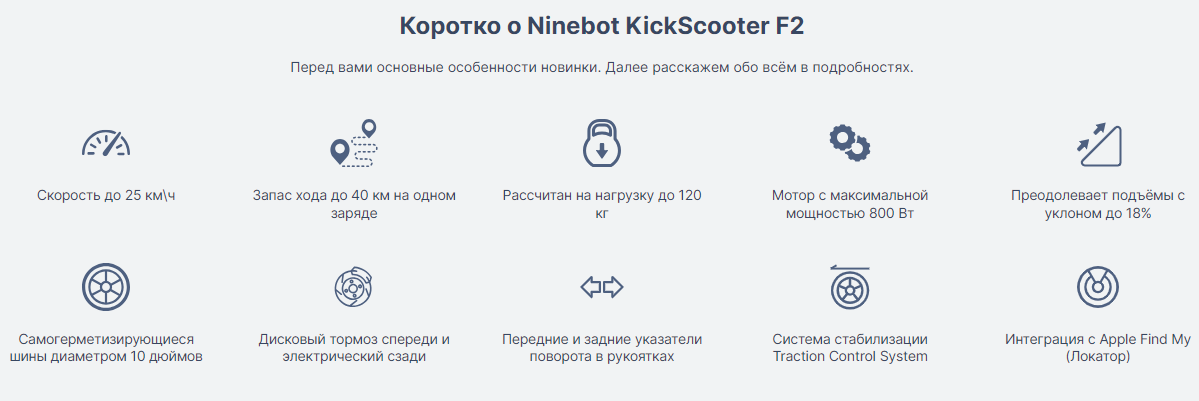 Коротко о Ninebot KickScooter F2

Перед вами основные особенности новинки. Далее расскажем обо всём в подробностях.

Скорость до 25 км\ч

Запас хода до 40 км на одном заряде

Рассчитан на нагрузку до 120 кг

Мотор с максимальной мощностью 800 Вт

Преодолевает подъёмы с уклоном до 18%

Самогерметизирующиеся шины диаметром 10 дюймов

Дисковый тормоз спереди и электрический сзади

Передние и задние указатели поворота в рукоятках

Система стабилизации Traction Control System

Интеграция с Apple Find My (Локатор)