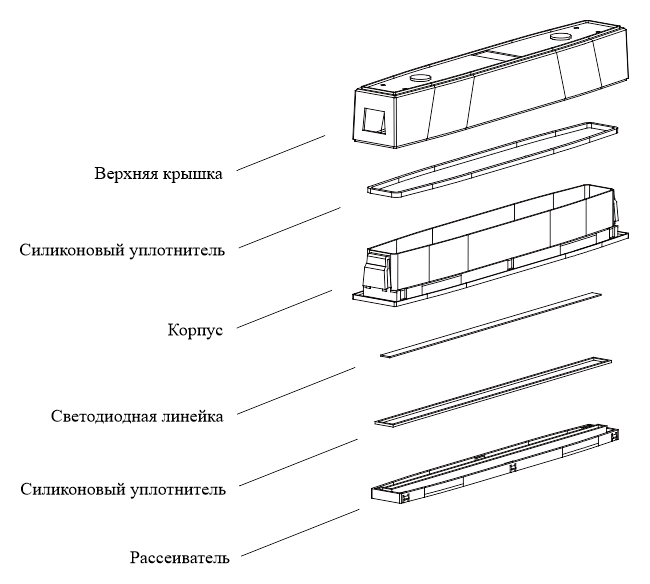 Верхняя крышка

Силиконовый уплотнитель

Корпус

Светодиодная линейка

Силиконовый уплотнитель

Рассеиватель