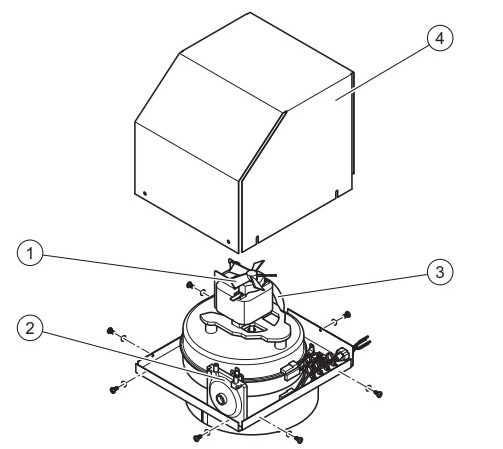 4
1
3
2