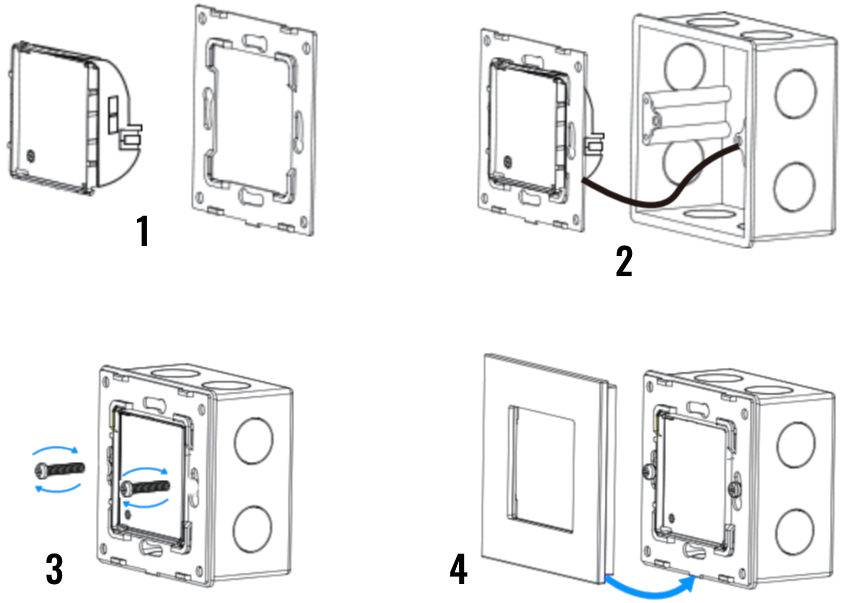 1

2

3

4