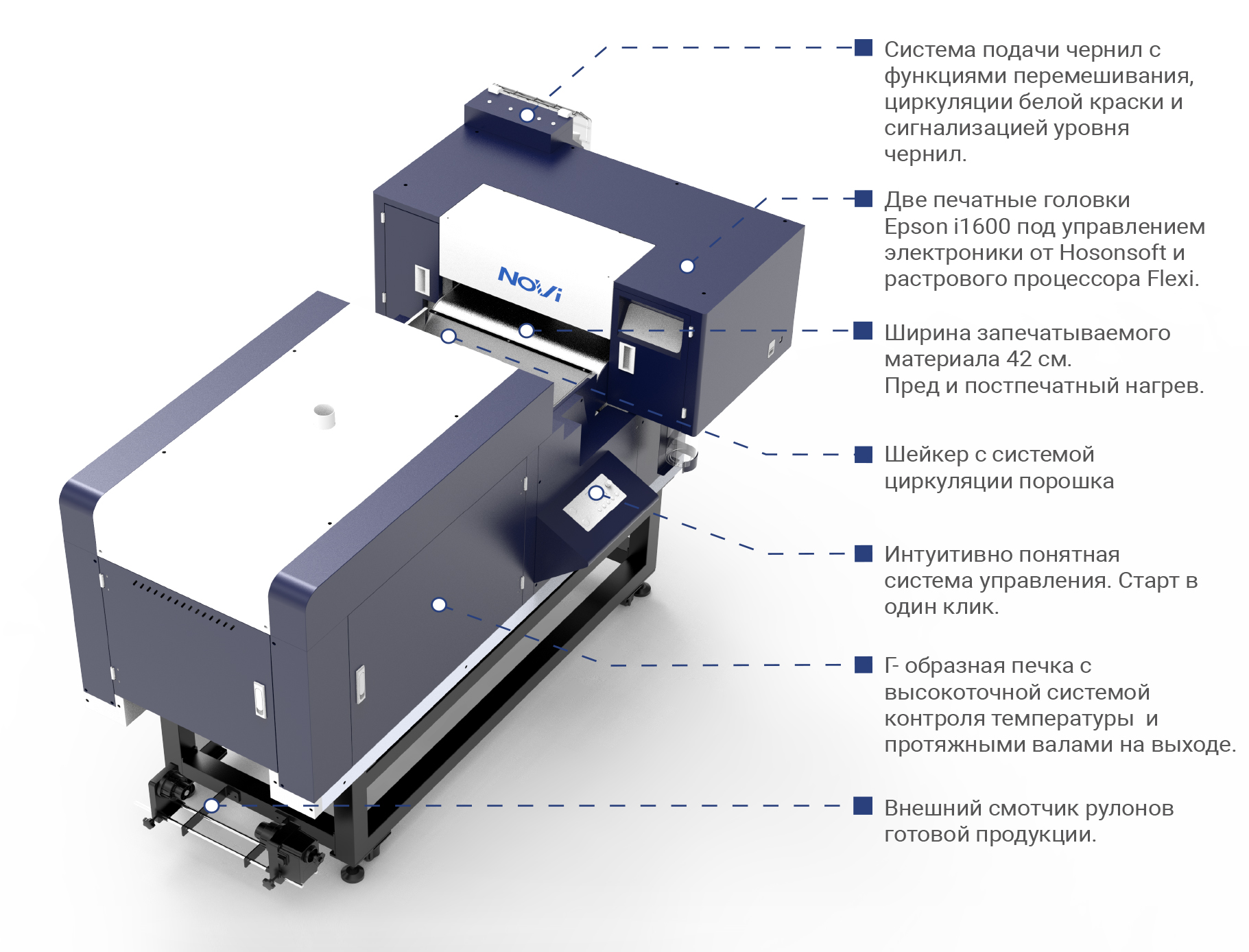 NOVi

Система подачи чернил с функциями перемешивания, циркуляции белой краски и сигнализацией уровня чернил.

Две печатные головки Epson i1600 под управлением электроники от Hosonsoft и растрового процессора Flexi.

Ширина запечатываемого материала 42 см.
Пред и постпечатный нагрев.

Шейкер с системой циркуляции порошка

Интуитивно понятная система управления. Старт в один клик.

Г- образная печка с высокоточной системой контроля температуры и протяжными валами на выходе.

Внешний смотчик рулонов готовой продукции.