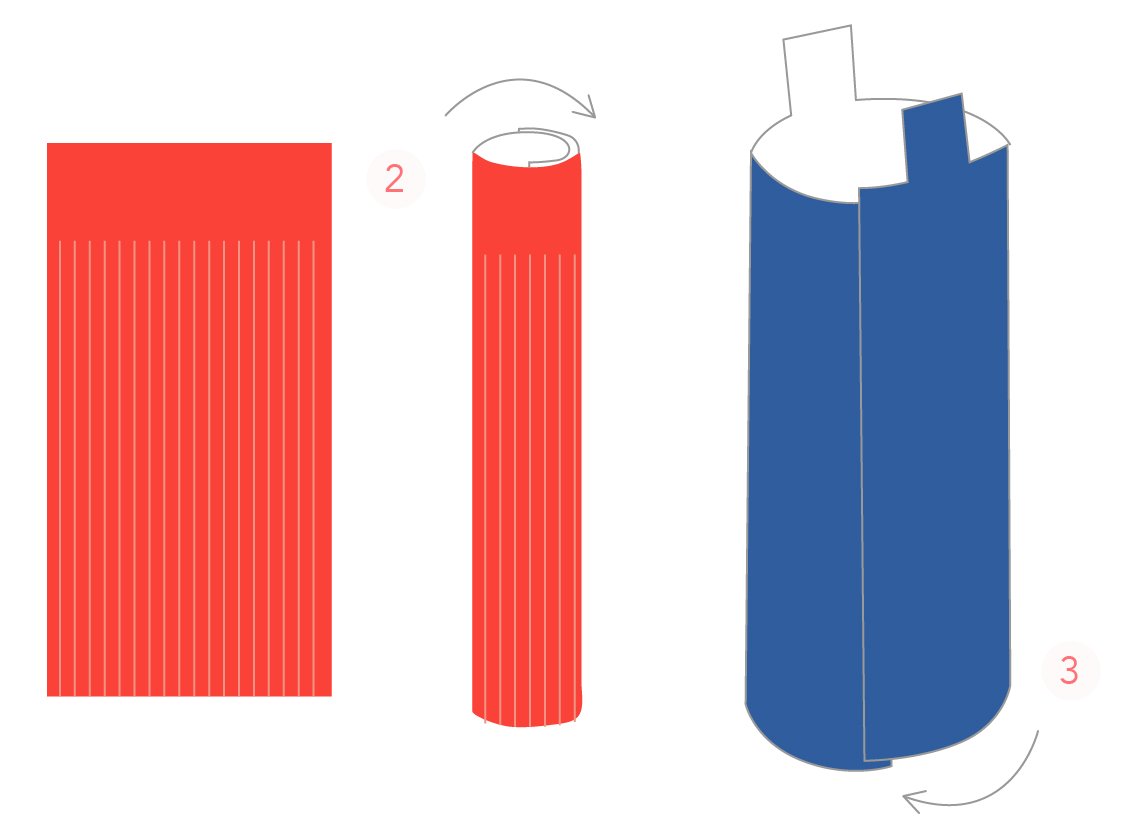 2

3