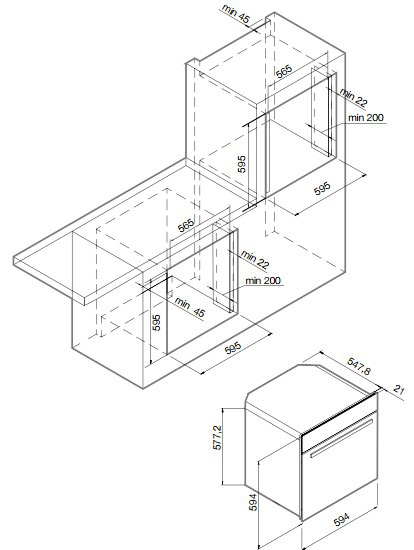 min 45
565
min 22
min 200
595
595
565
min 22
min 200
min 45
595
595
547,8
21
577,2
594
594