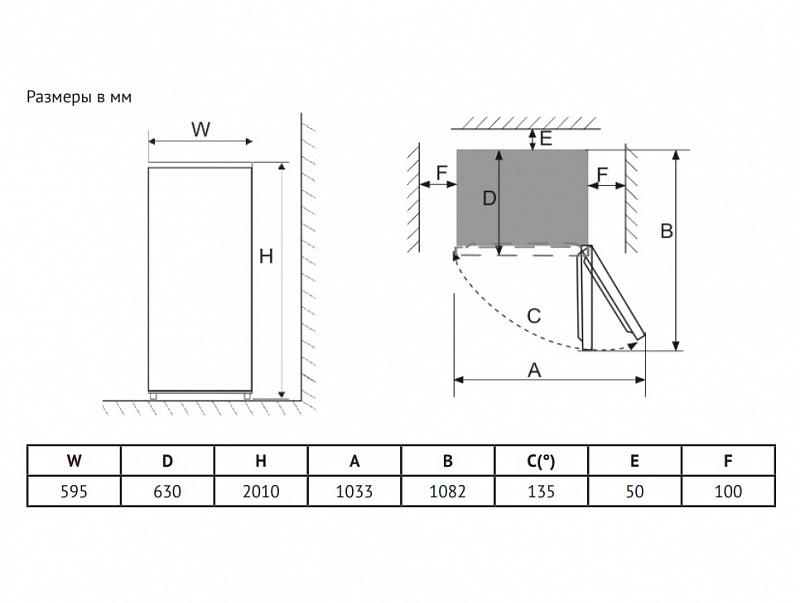 Размеры в мм

W

H

E

F

D

F

B

C

A

| W | D | H | A | B | C(°) | E | F |
|---|---|---|---|---|---|---|---|
| 595 | 630 | 2010 | 1033 | 1082 | 135 | 50 | 100 |