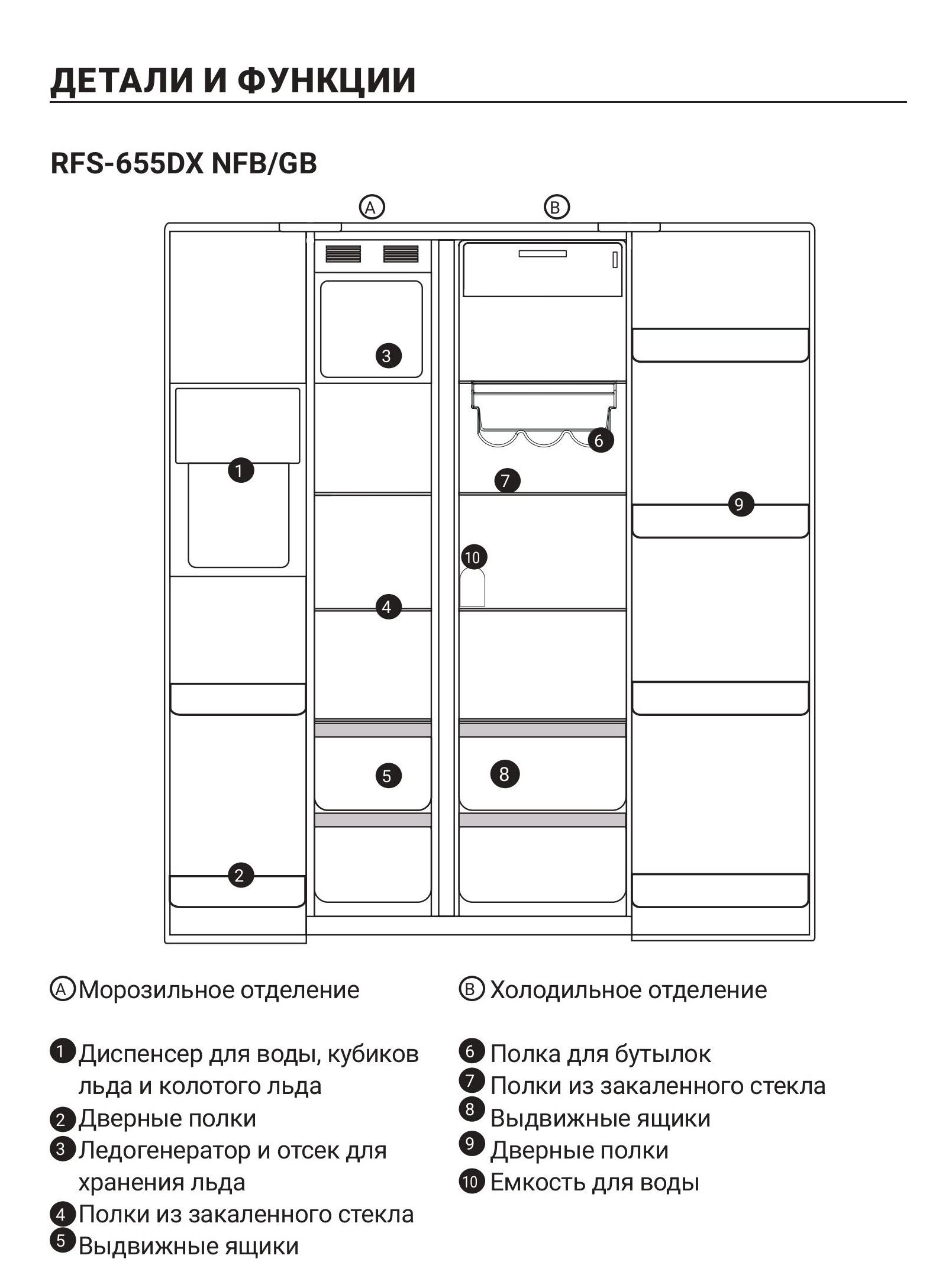 ДЕТАЛИ И ФУНКЦИИ

RFS-655DX NFB/GB

A B

3
1
6
7
9
10
4
5
8
2

A Морозильное отделение

1 Диспенсер для воды, кубиков льда и колотого льда
2 Дверные полки
3 Ледогенератор и отсек для хранения льда
4 Полки из закаленного стекла
5 Выдвижные ящики

B Холодильное отделение

6 Полка для бутылок
7 Полки из закаленного стекла
8 Выдвижные ящики
9 Дверные полки
10 Емкость для воды