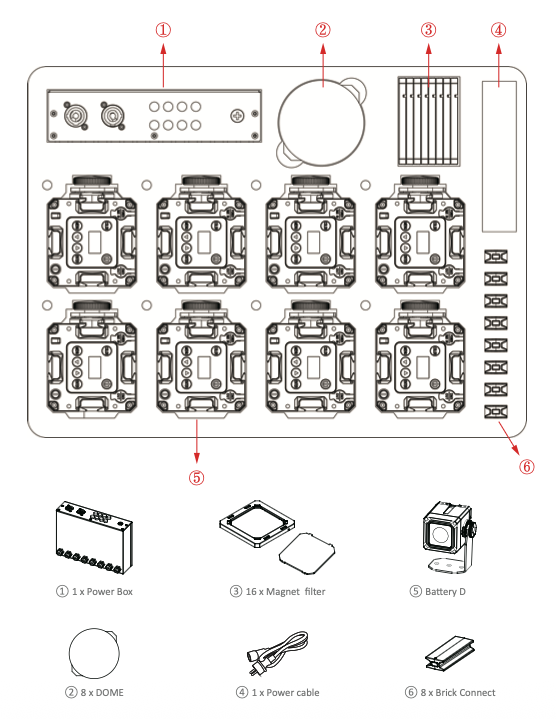 ①
②
③
④
⑤
⑥

① 1 x Power Box
③ 16 x Magnet filter
⑤ Battery D
② 8 x DOME
④ 1 x Power cable
⑥ 8 x Brick Connect