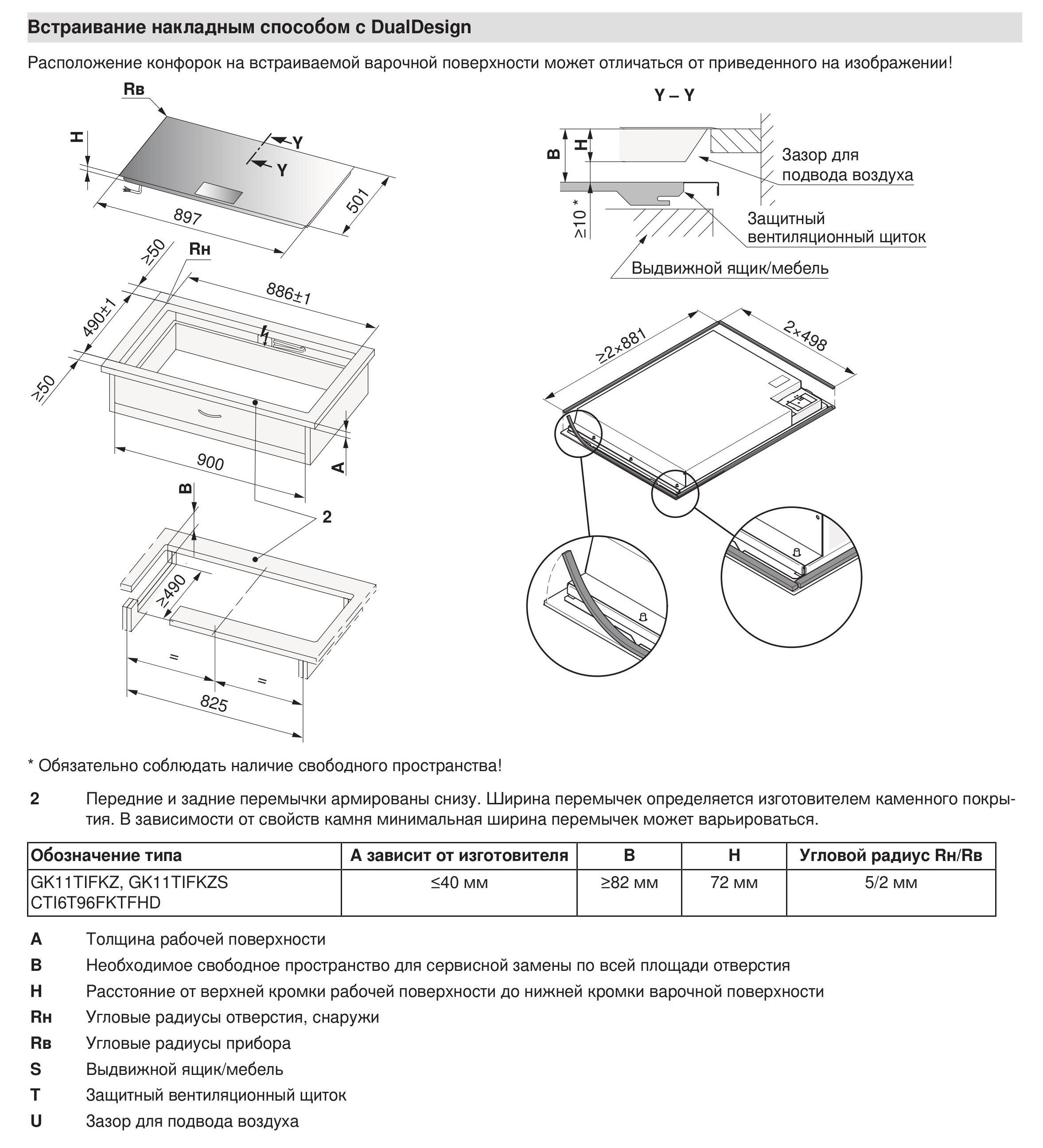 Встраивание накладным способом с DualDesign

Расположение конфорок на встраиваемой варочной поверхности может отличаться от приведенного на изображении!

Rв
H
Y
Y
897
501
≥50
Rн
886±1
490±1
≥50
900
A
B
2
≥490
=
=
825

Y – Y
B
H
≥10 *
Зазор для подвода воздуха
Защитный вентиляционный щиток
Выдвижной ящик/мебель

≥2×881
2×498

* Обязательно соблюдать наличие свободного пространства!

2 Передние и задние перемычки армированы снизу. Ширина перемычек определяется изготовителем каменного покрытия. В зависимости от свойств камня минимальная ширина перемычек может варьироваться.

| Обозначение типа | A зависит от изготовителя | B | H | Угловой радиус Rн/Rв |
|---|---|---|---|---|
| GK11TIFKZ, GK11TIFKZS CTI6T96FKTFHD | ≤40 мм | ≥82 мм | 72 мм | 5/2 мм |

A Толщина рабочей поверхности
B Необходимое свободное пространство для сервисной замены по всей площади отверстия
H Расстояние от верхней кромки рабочей поверхности до нижней кромки варочной поверхности
Rн Угловые радиусы отверстия, снаружи
Rв Угловые радиусы прибора
S Выдвижной ящик/мебель
T Защитный вентиляционный щиток
U Зазор для подвода воздуха