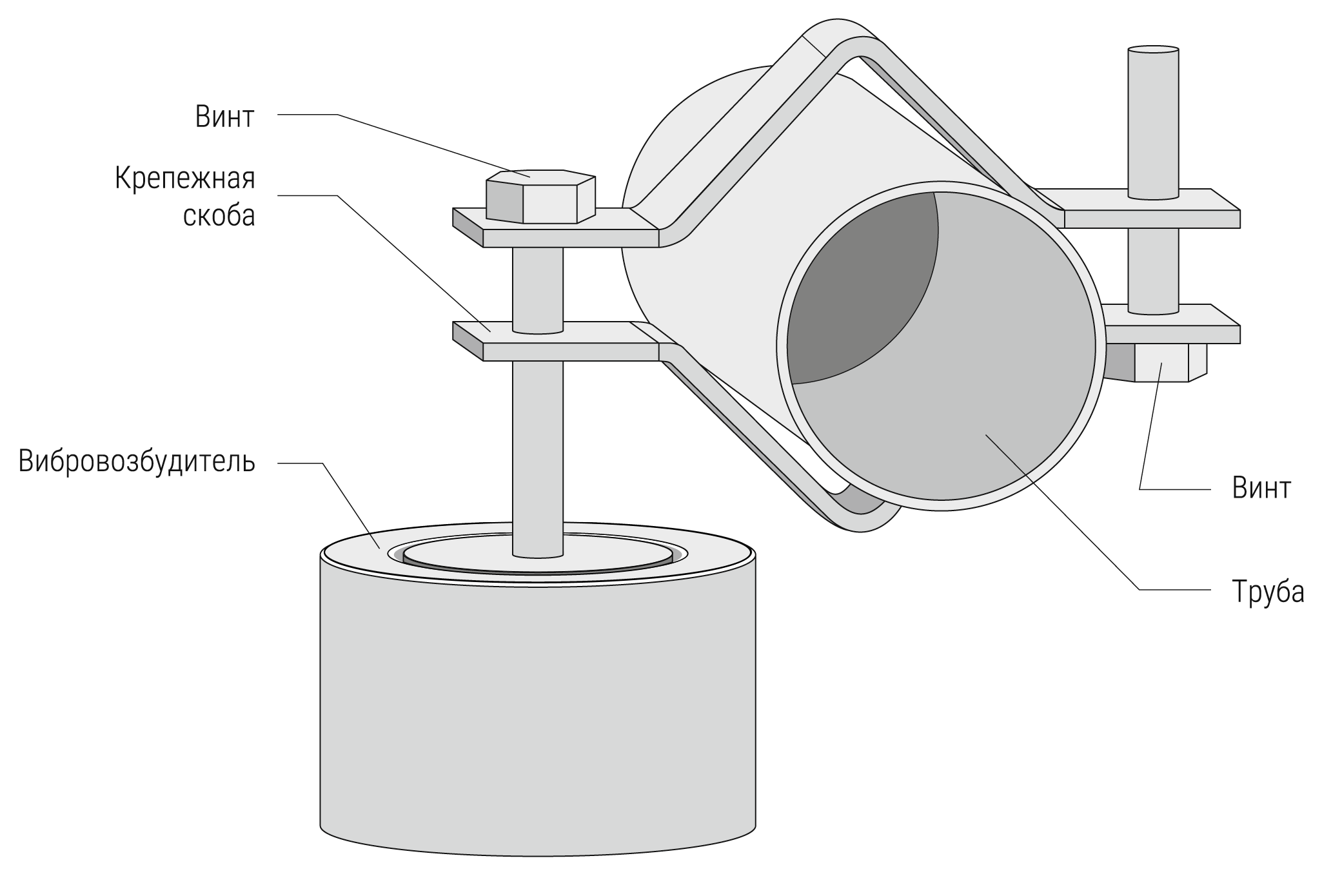 Винт

Крепежная скоба

Вибровозбудитель

Винт

Труба