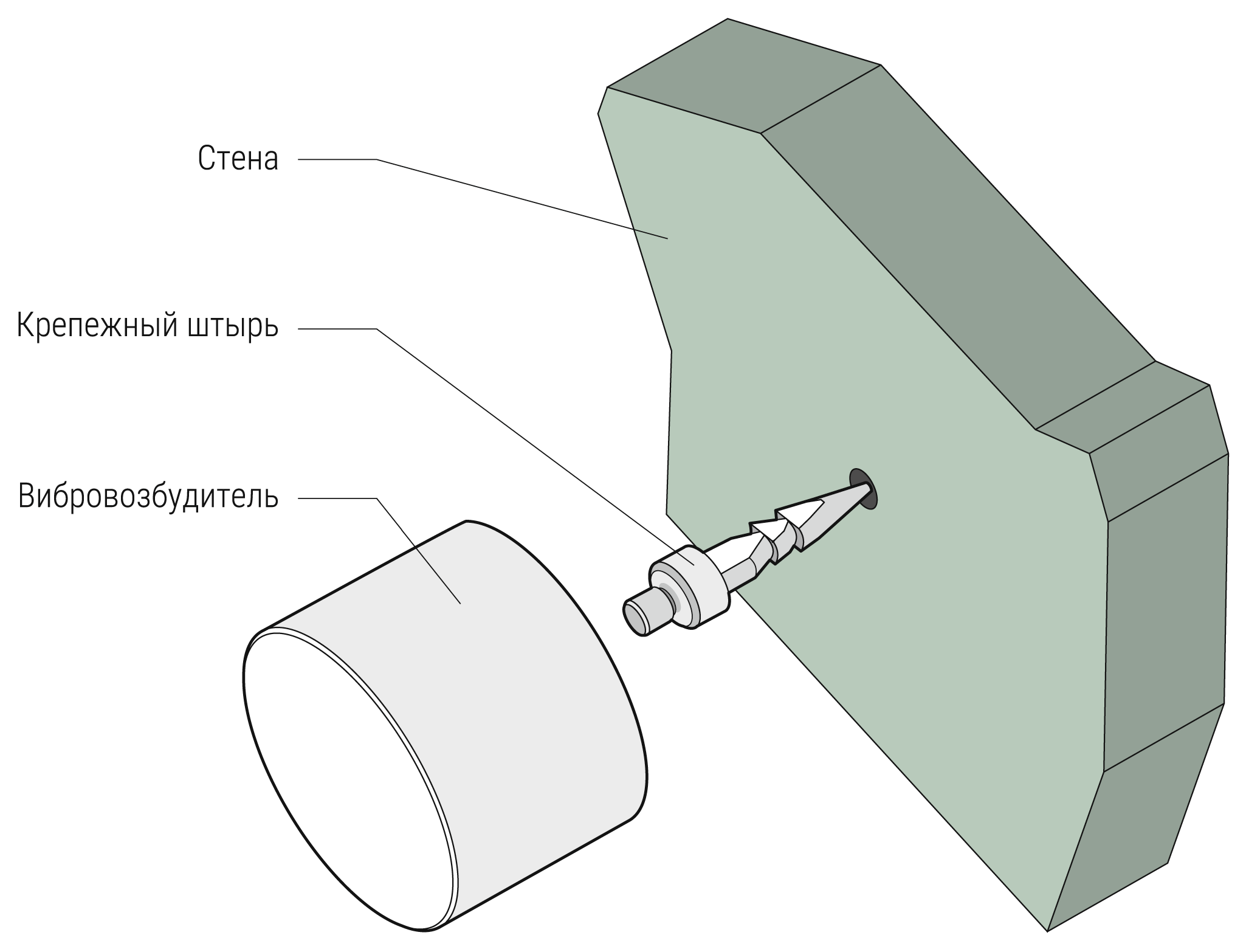 Стена

Крепежный штырь

Вибровозбудитель