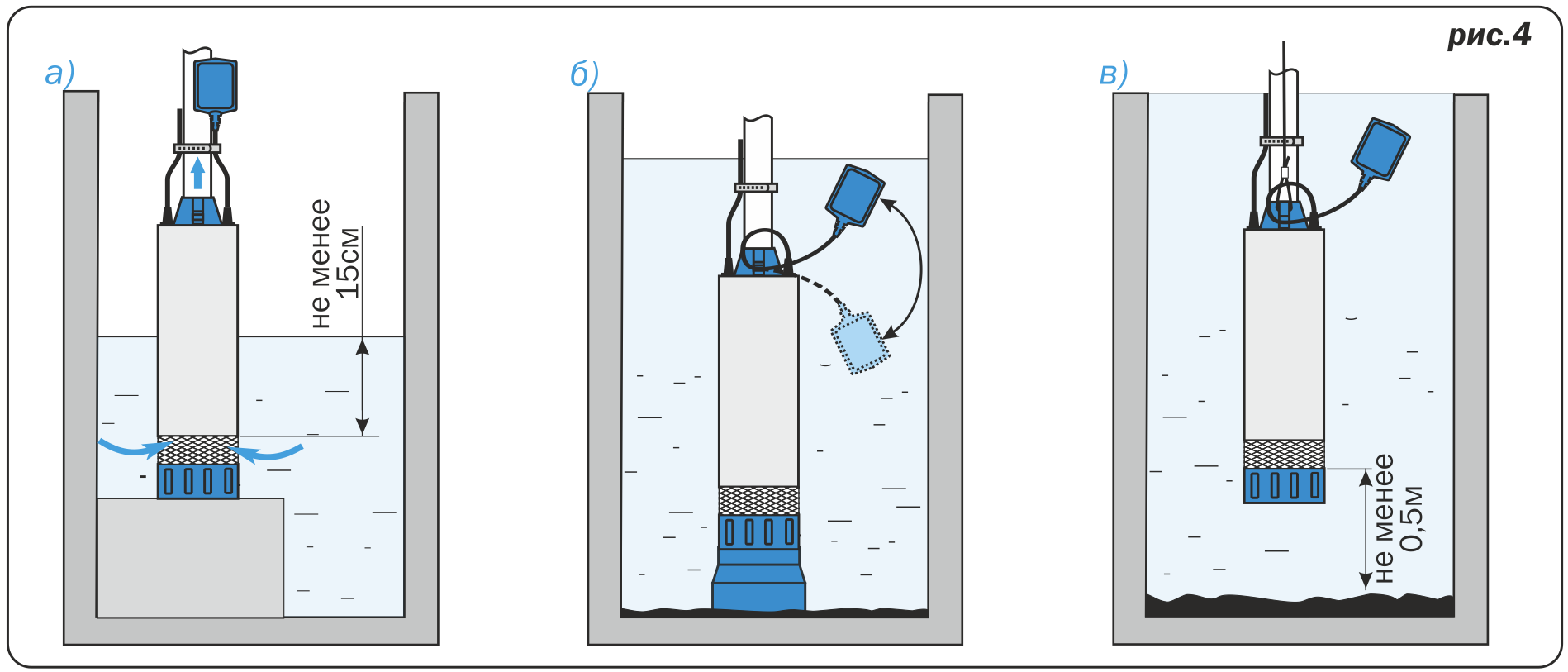 рис.4

а)

не менее 15см

б)

в)

не менее 0,5м